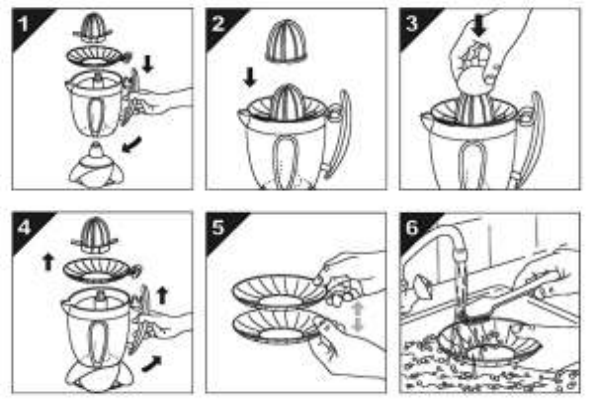 1

2

3

4

5

6