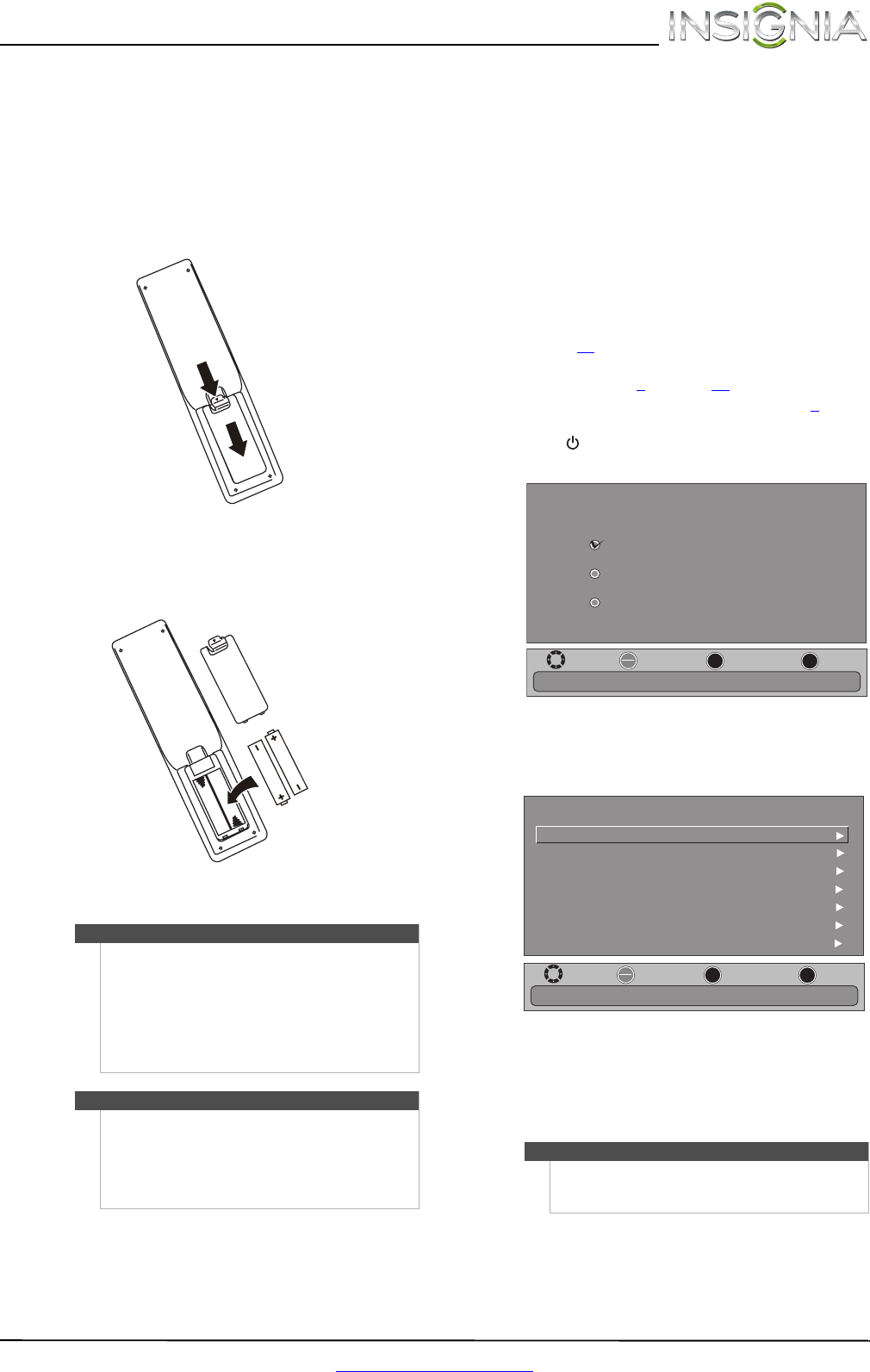 INSIGNIA