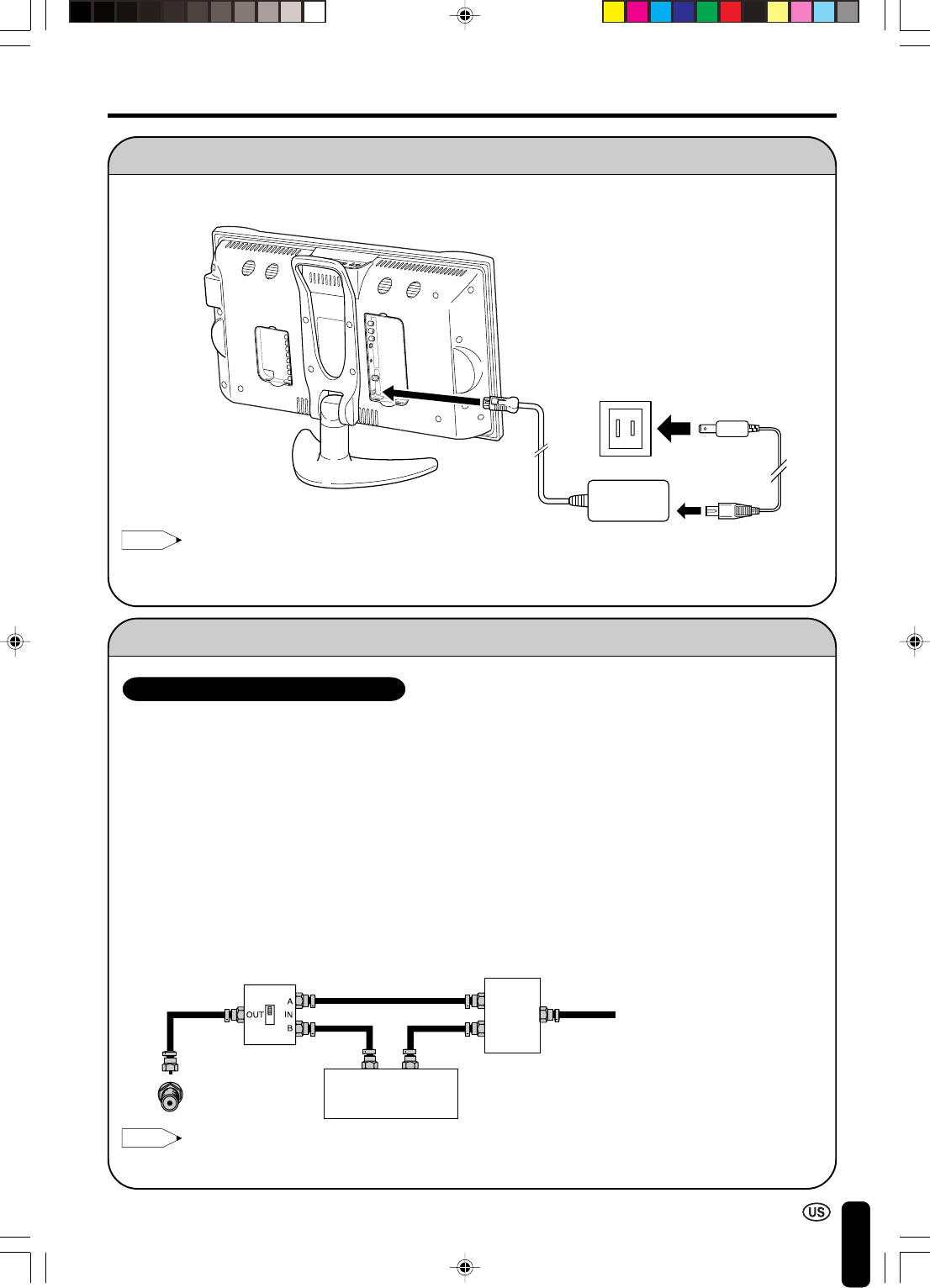 OUT
A
IN
B

US