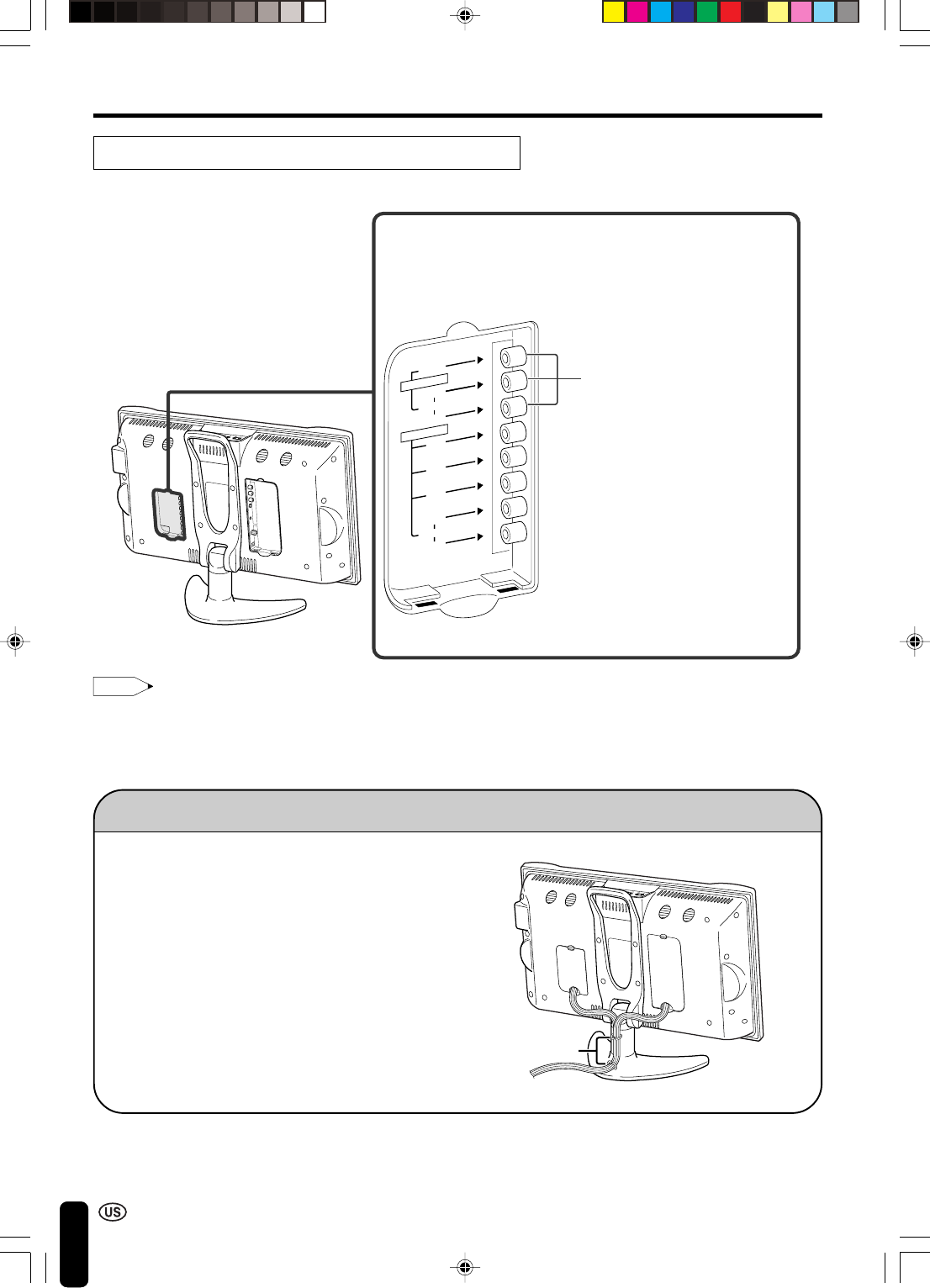 US