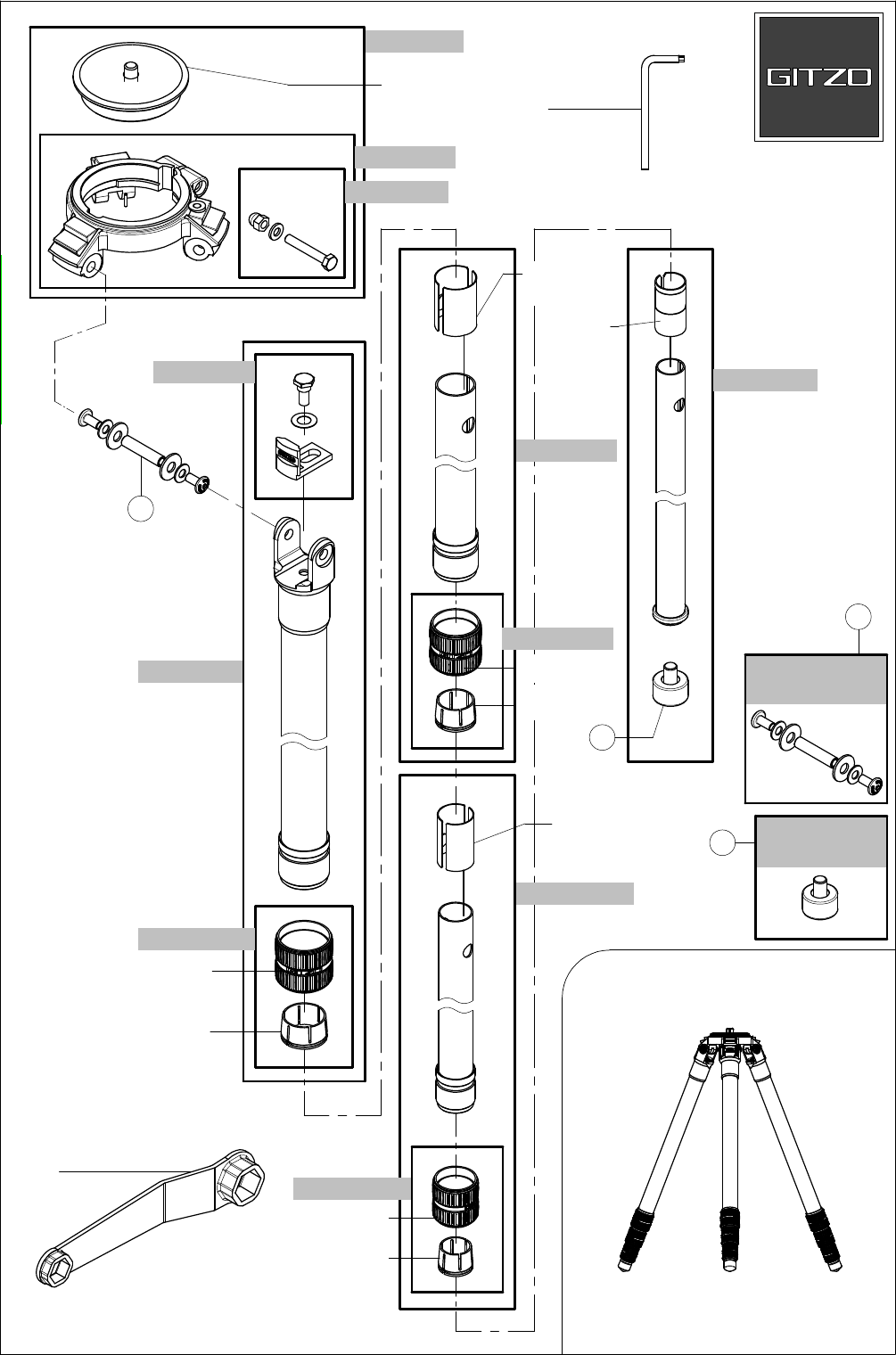 GITZO