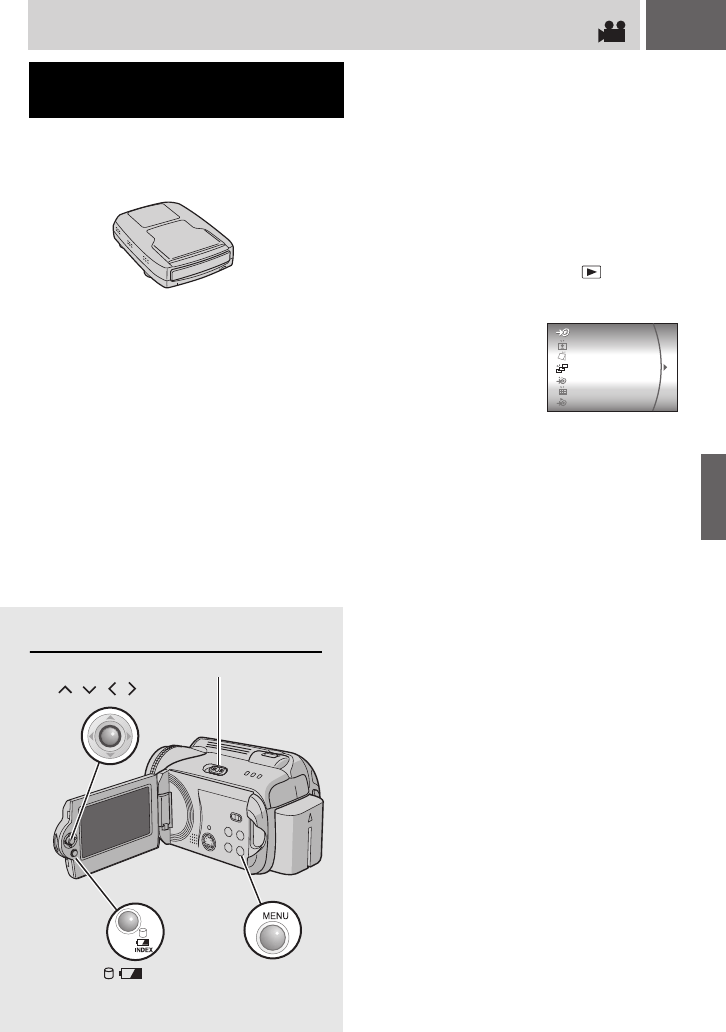 MENU

INDEX