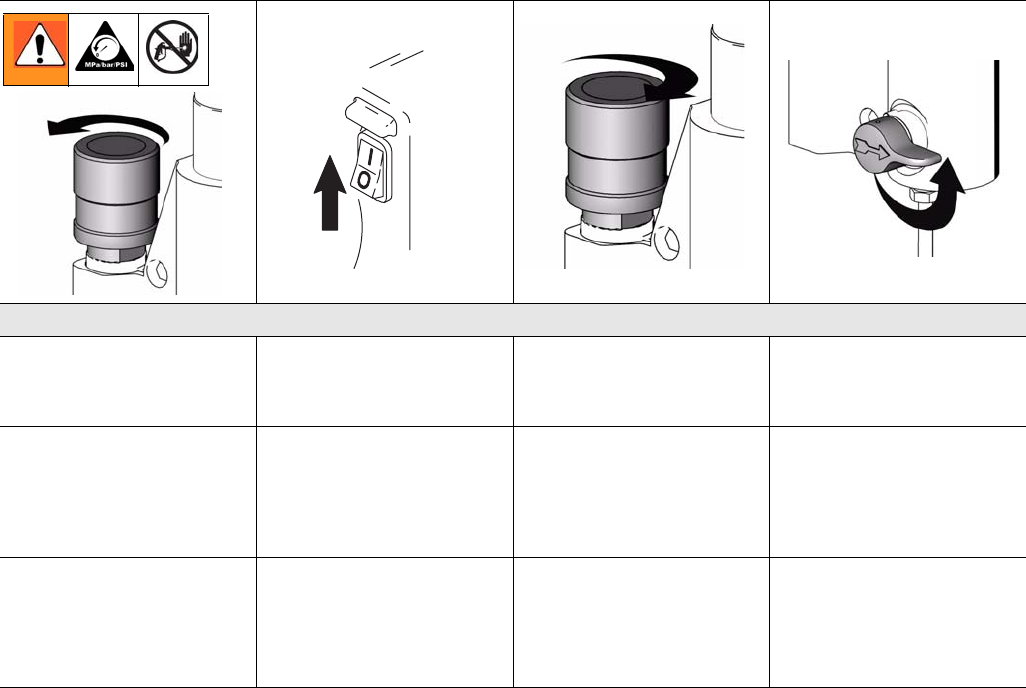 MPa/bar/PSI

I
O