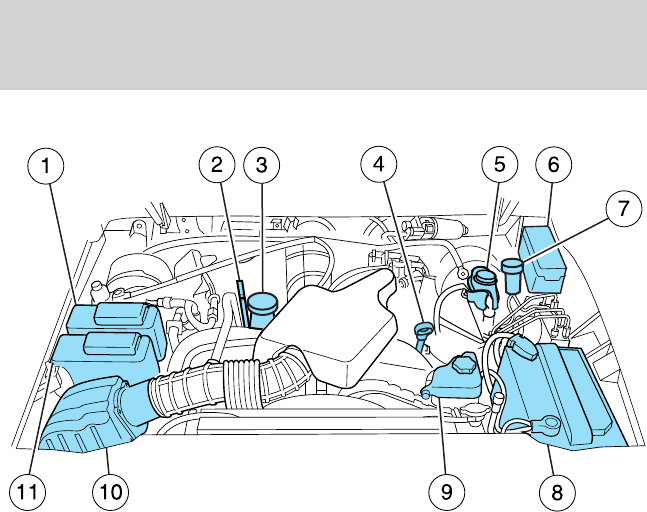 1
2
3
4
5
6
7
11
10
9
8