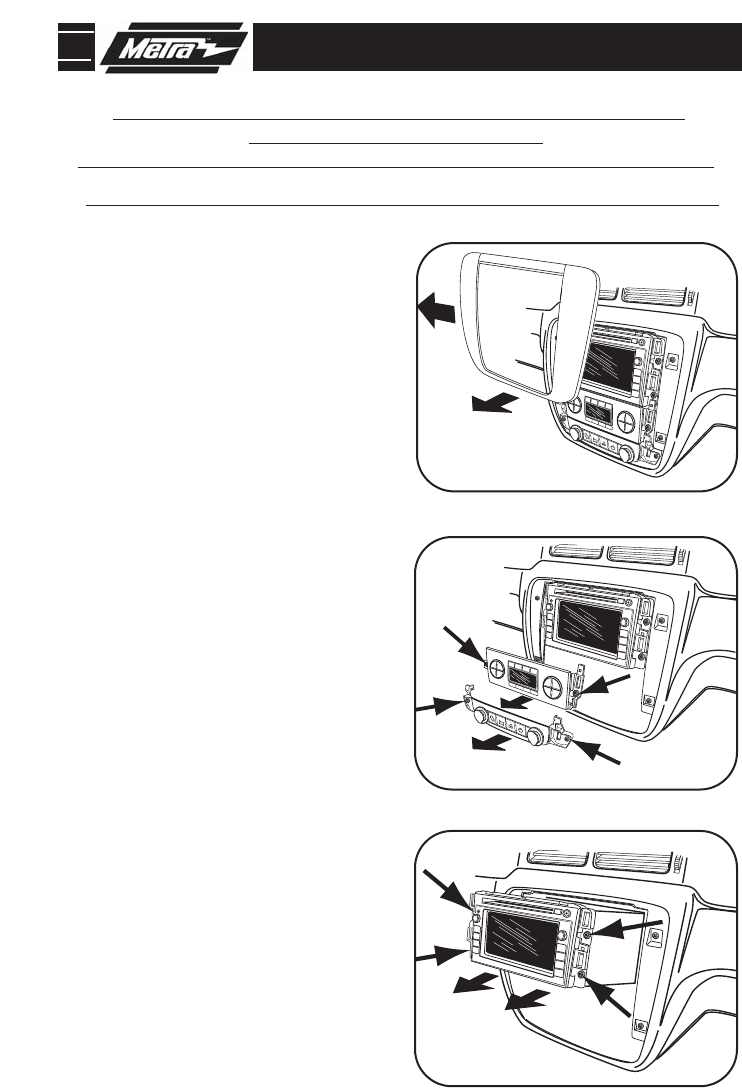 Metra