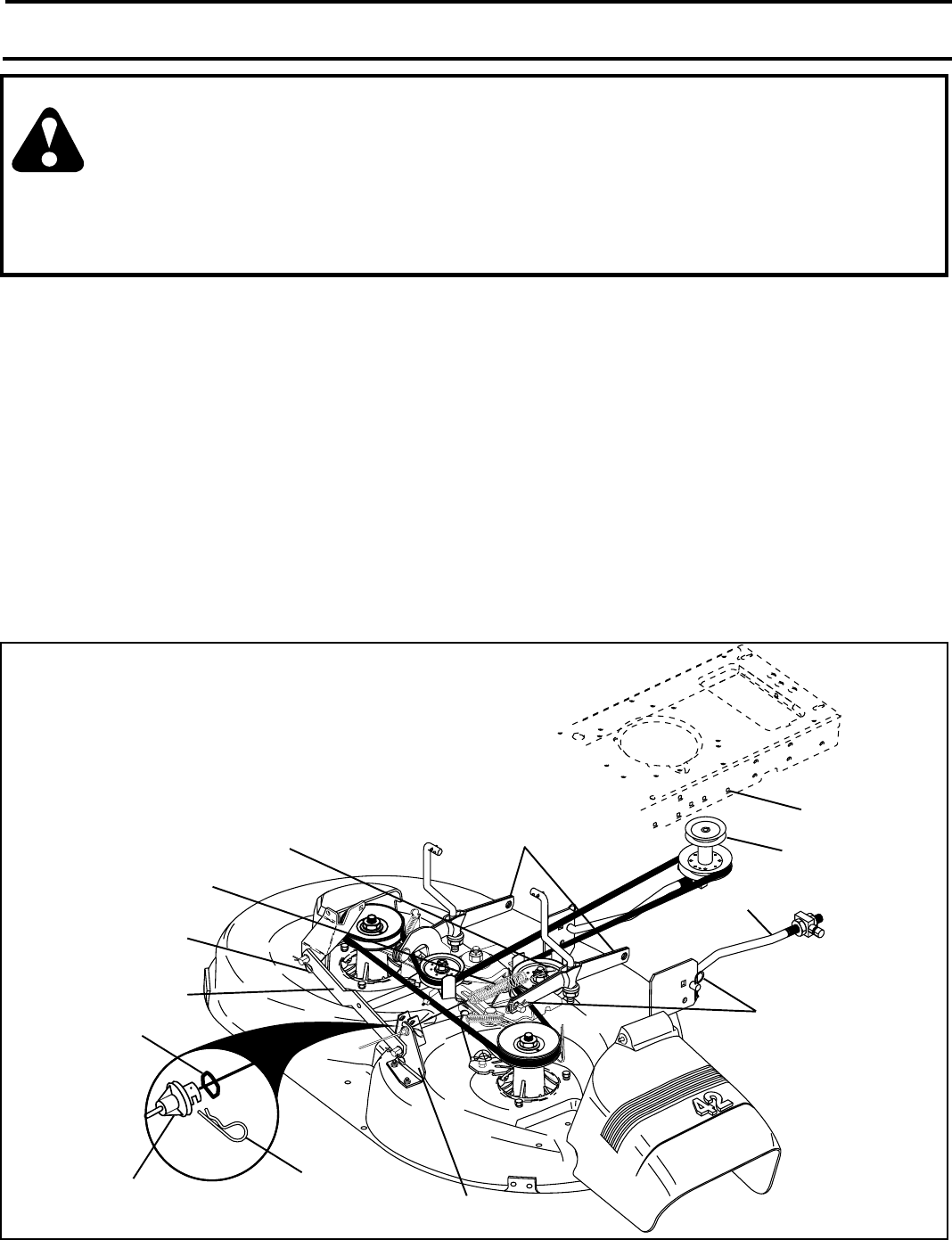 42