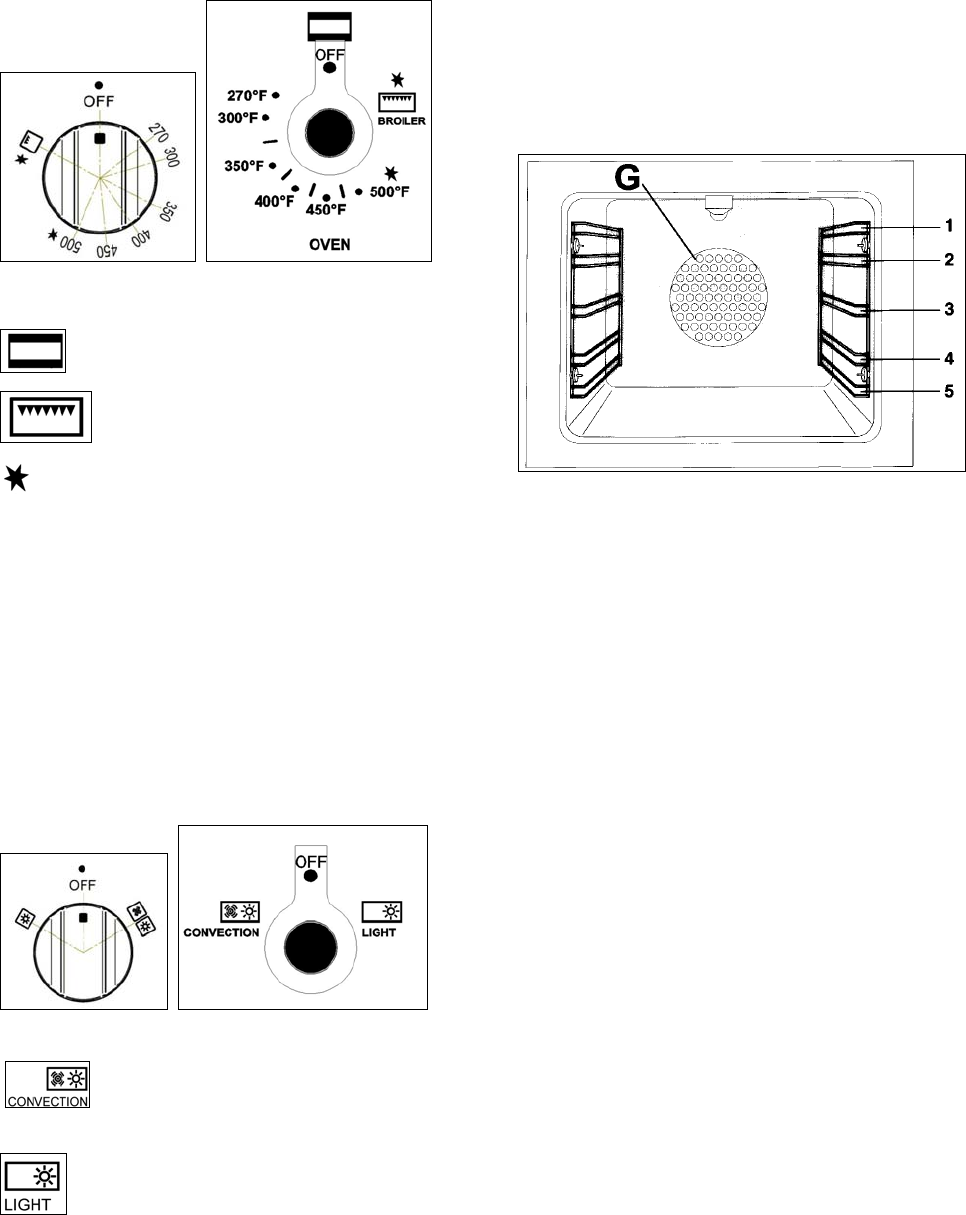 OFF
270
300
350
400
450
500

OFF
270°F
300°F
350°F
400°F
450°F
500°F
BROILER
OVEN

G
1
2
3
4
5

OFF

OFF
CONVECTION
LIGHT

CONVECTION

LIGHT