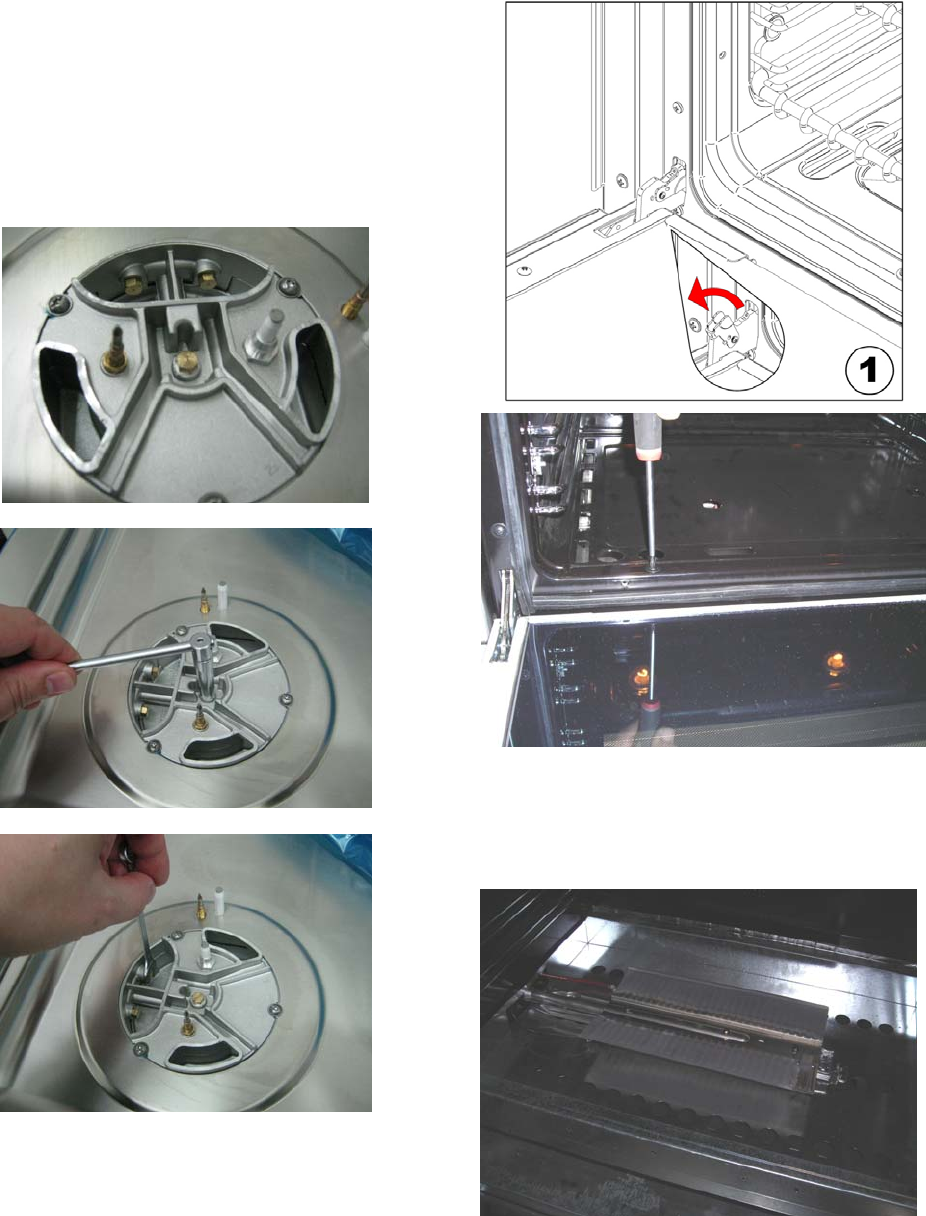 1