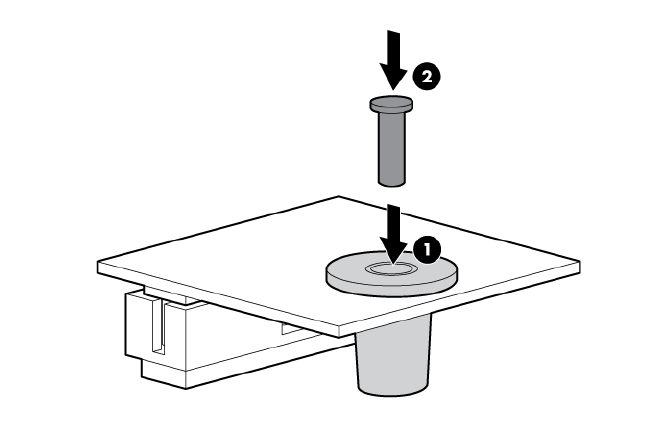 2
1