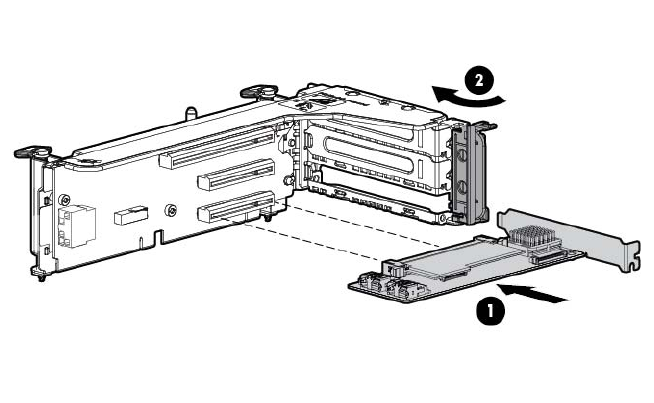 2

1