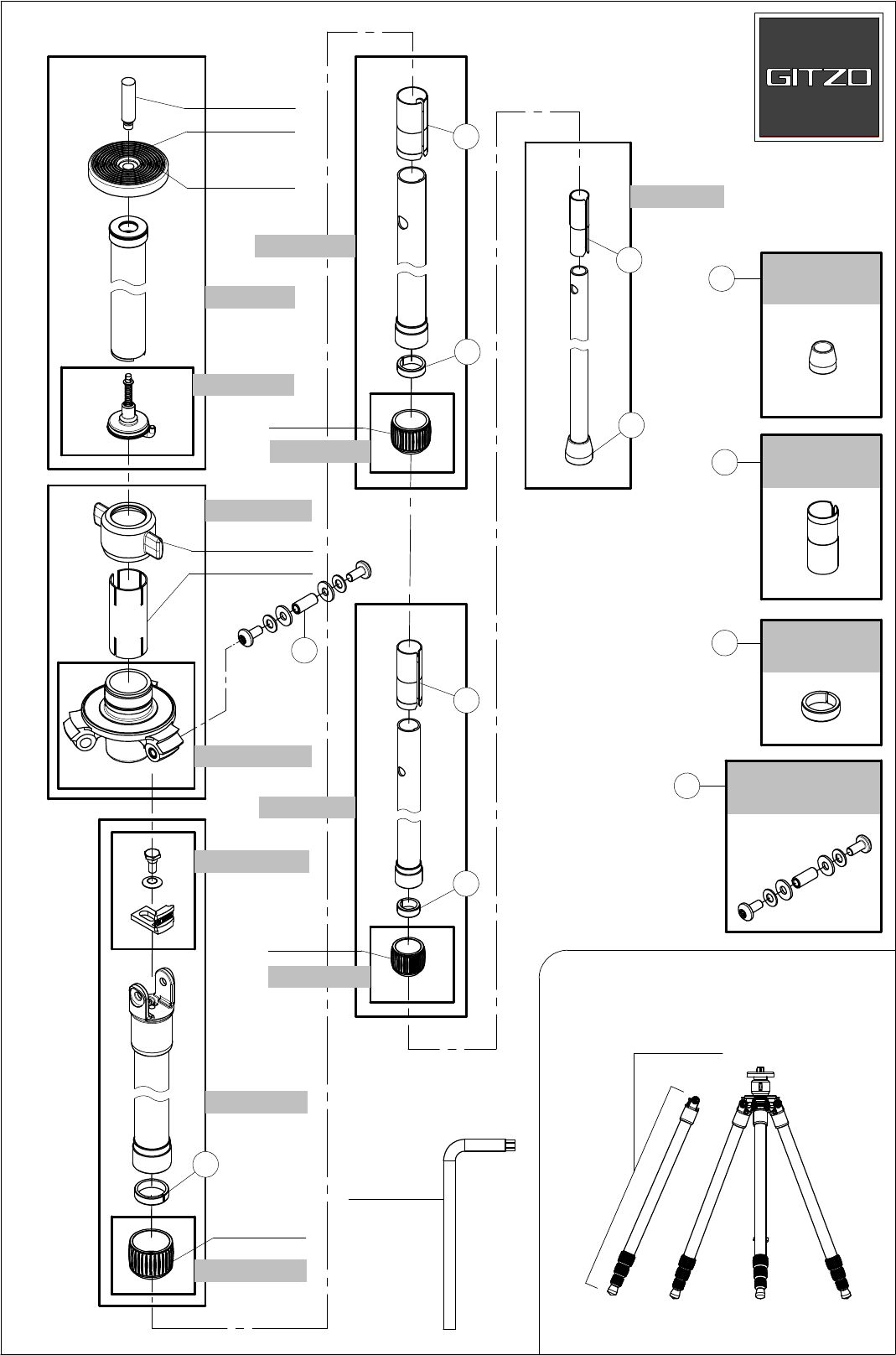 GITZO