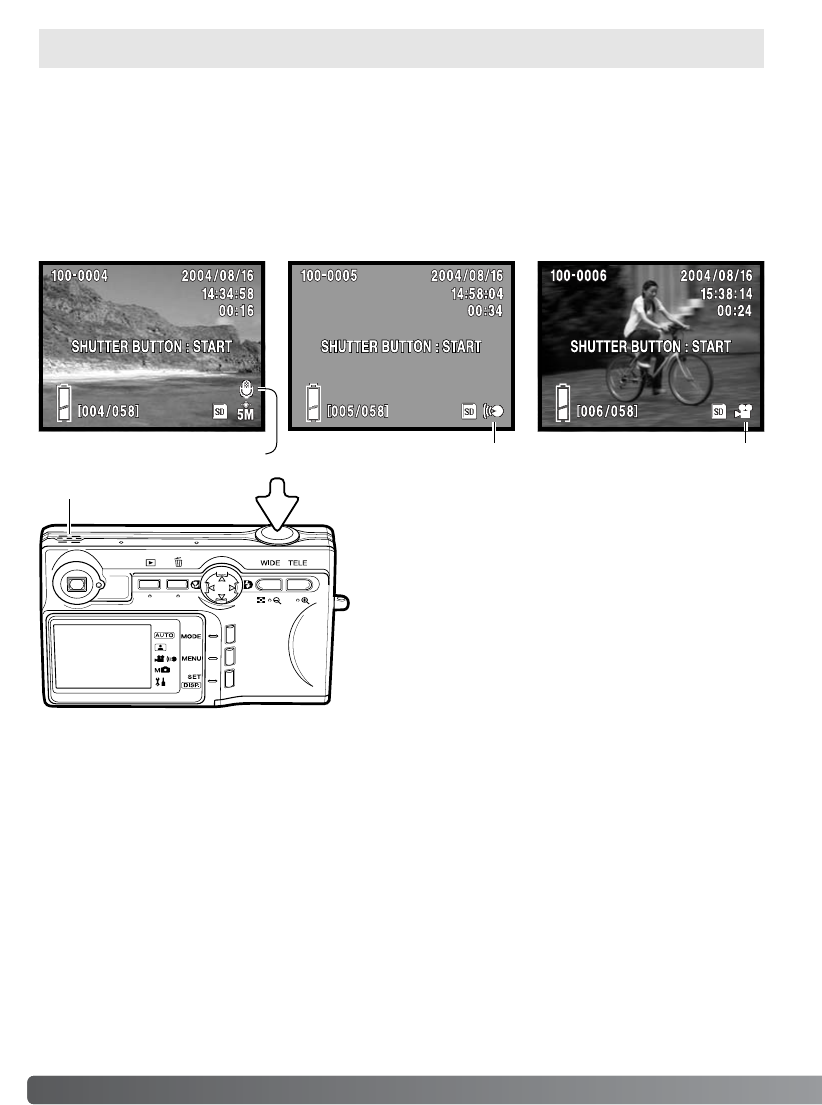 100-0004
2004/08/16
14:34:58
00:16
SHUTTER BUTTON : START
[004/058]
SD
5M

100-0005
2004/08/16
14:58:04
00:34
SHUTTER BUTTON : START
[005/058]
SD

100-0006
2004/08/16
15:38:14
00:24
SHUTTER BUTTON : START
[006/058]
SD

WIDE TELE
AUTO
MODE
MENU
SET
DISP.