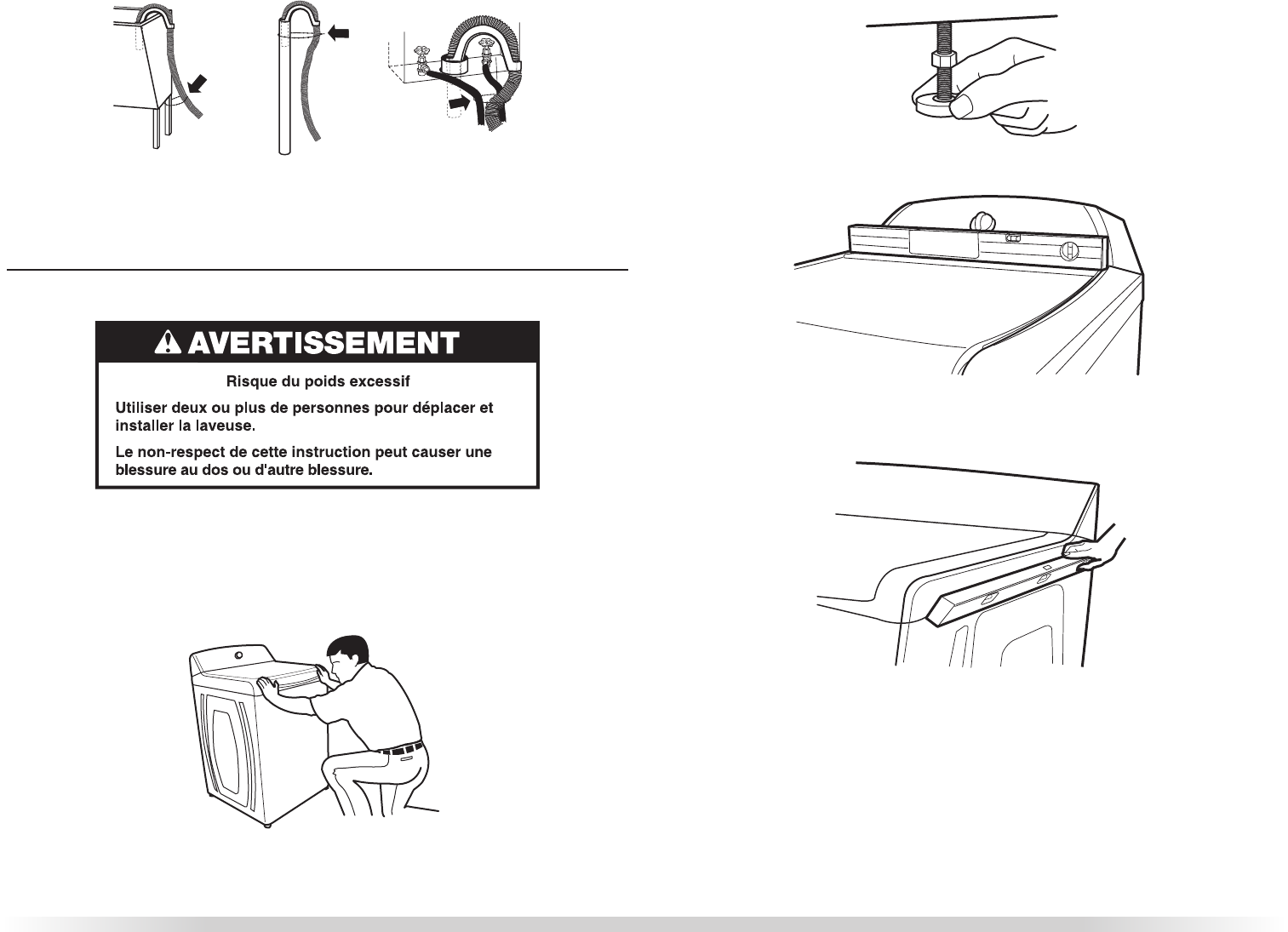 AVERTISSEMENT

Risque du poids excessif

Utiliser deux ou plus de personnes pour déplacer et installer la laveuse.

Le non-respect de cette instruction peut causer une blessure au dos ou d'autre blessure.