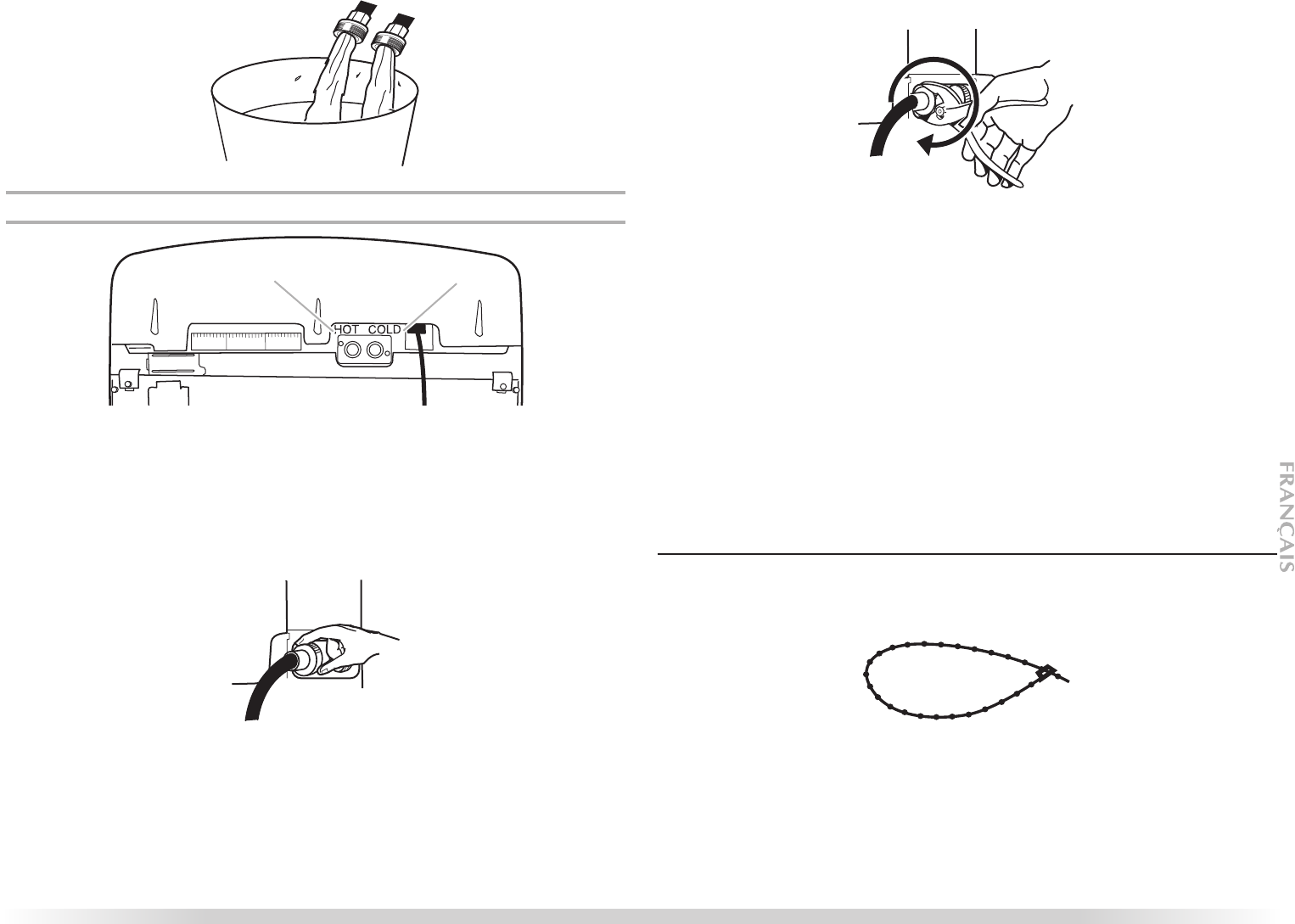 HOT COLD

FRANÇAIS