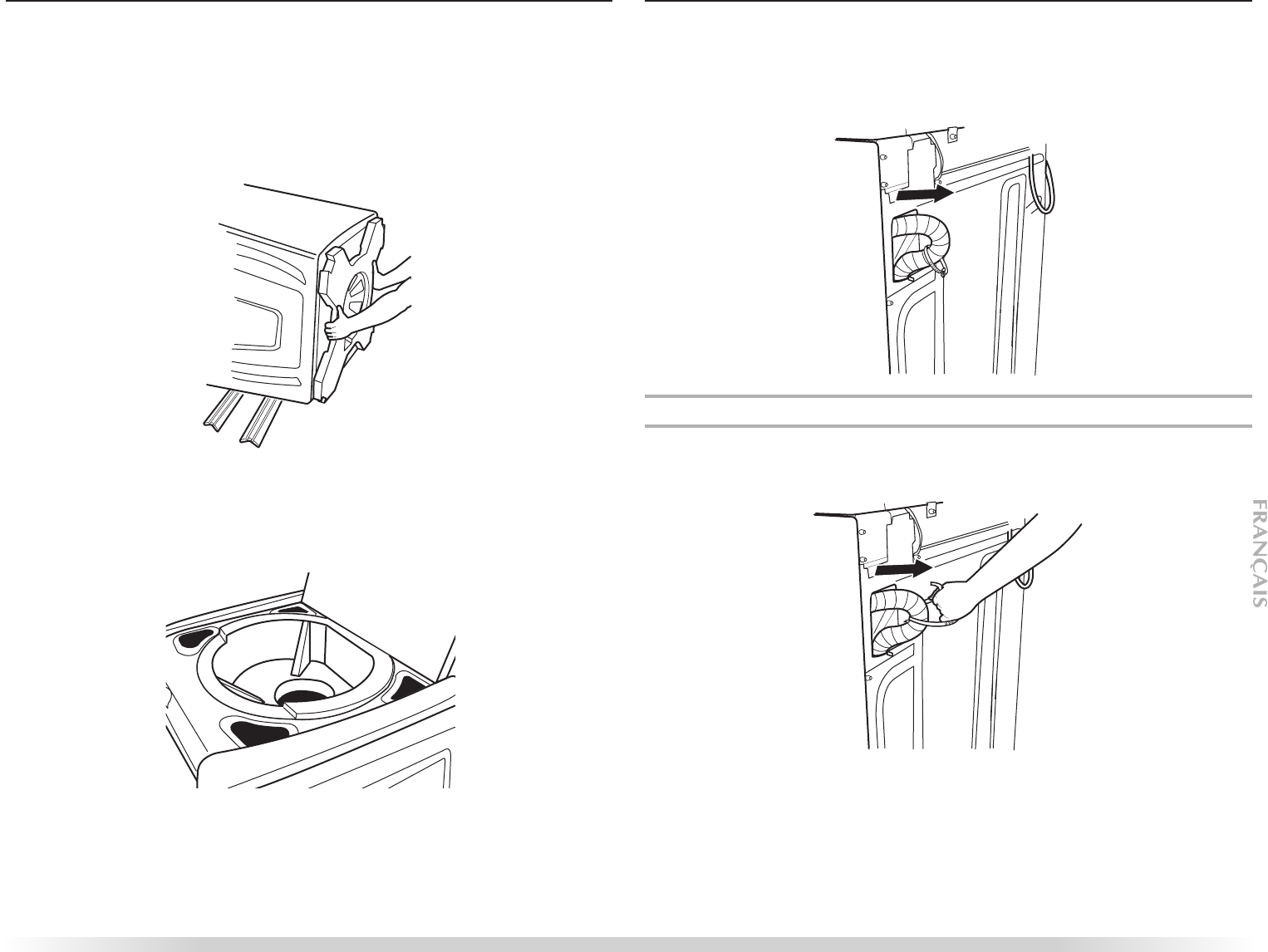 FRANÇAIS