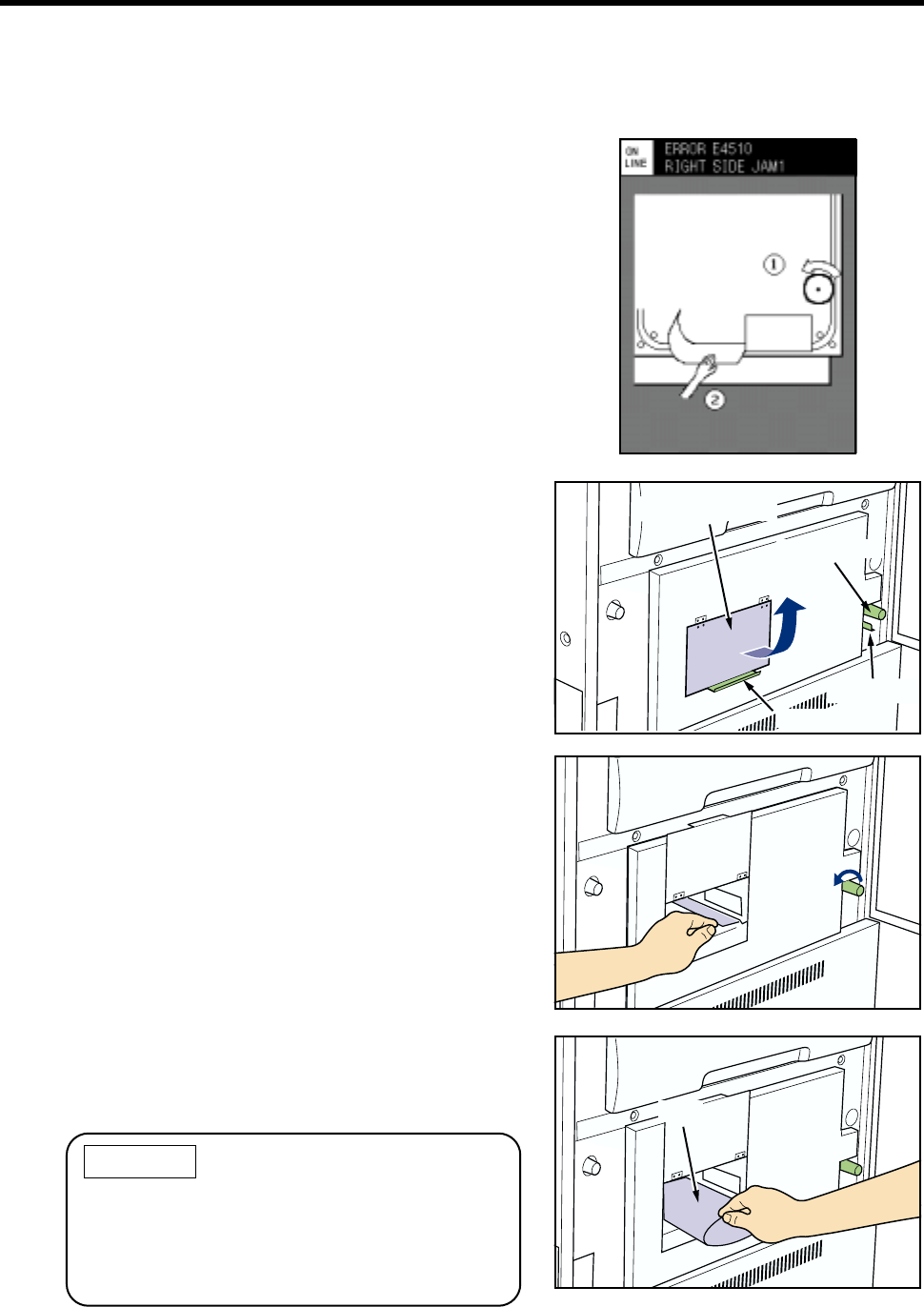 ON LINE
ERROR E4510
RIGHT SIDE JAM1

①

②