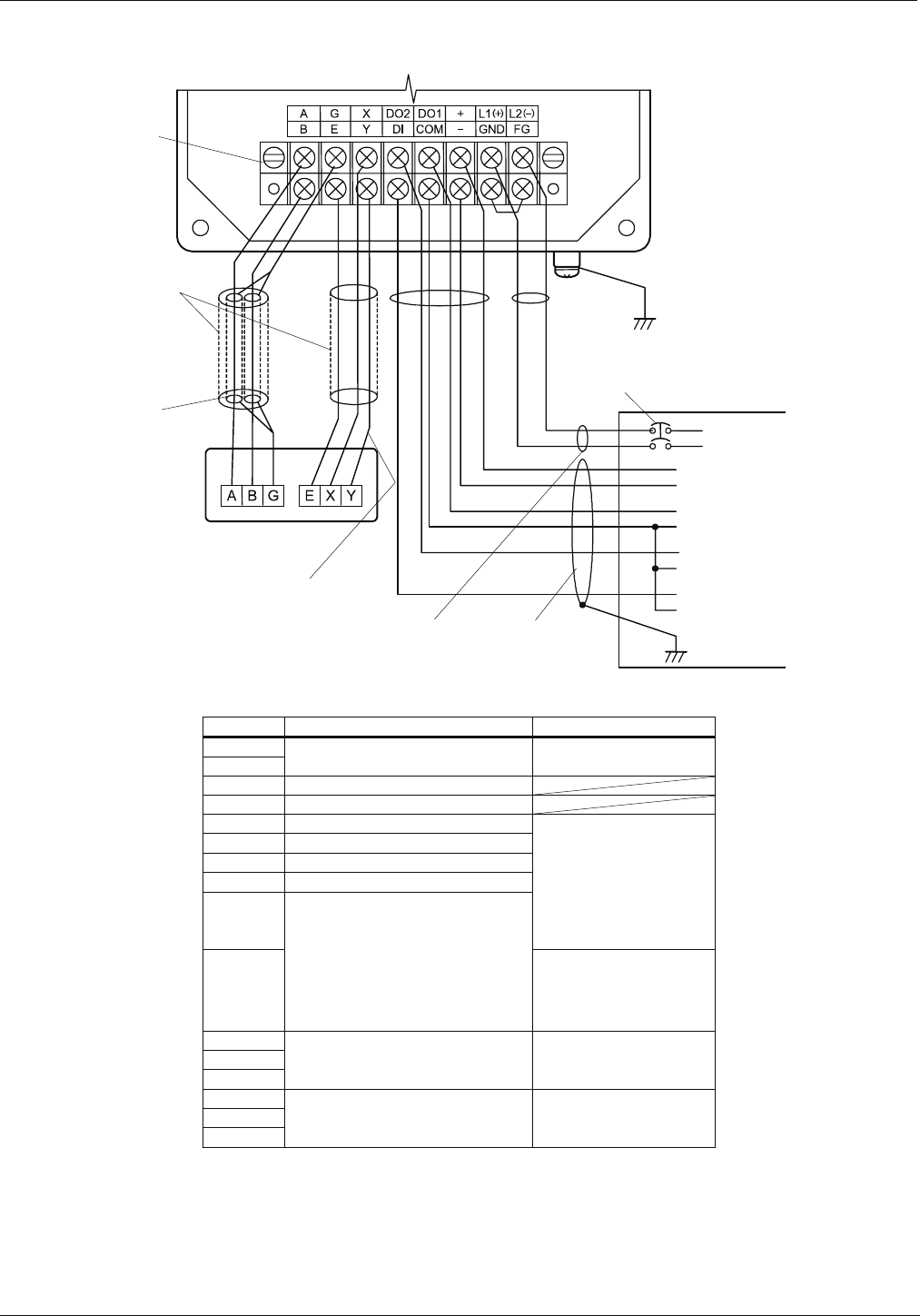 | A | G | X | DO2 | DO1 | + | L1(+) | L2(−) |
|---|---|---|---|---|---|---|---|
| B | E | Y | DI | COM | − | GND | FG |

A B G E X Y