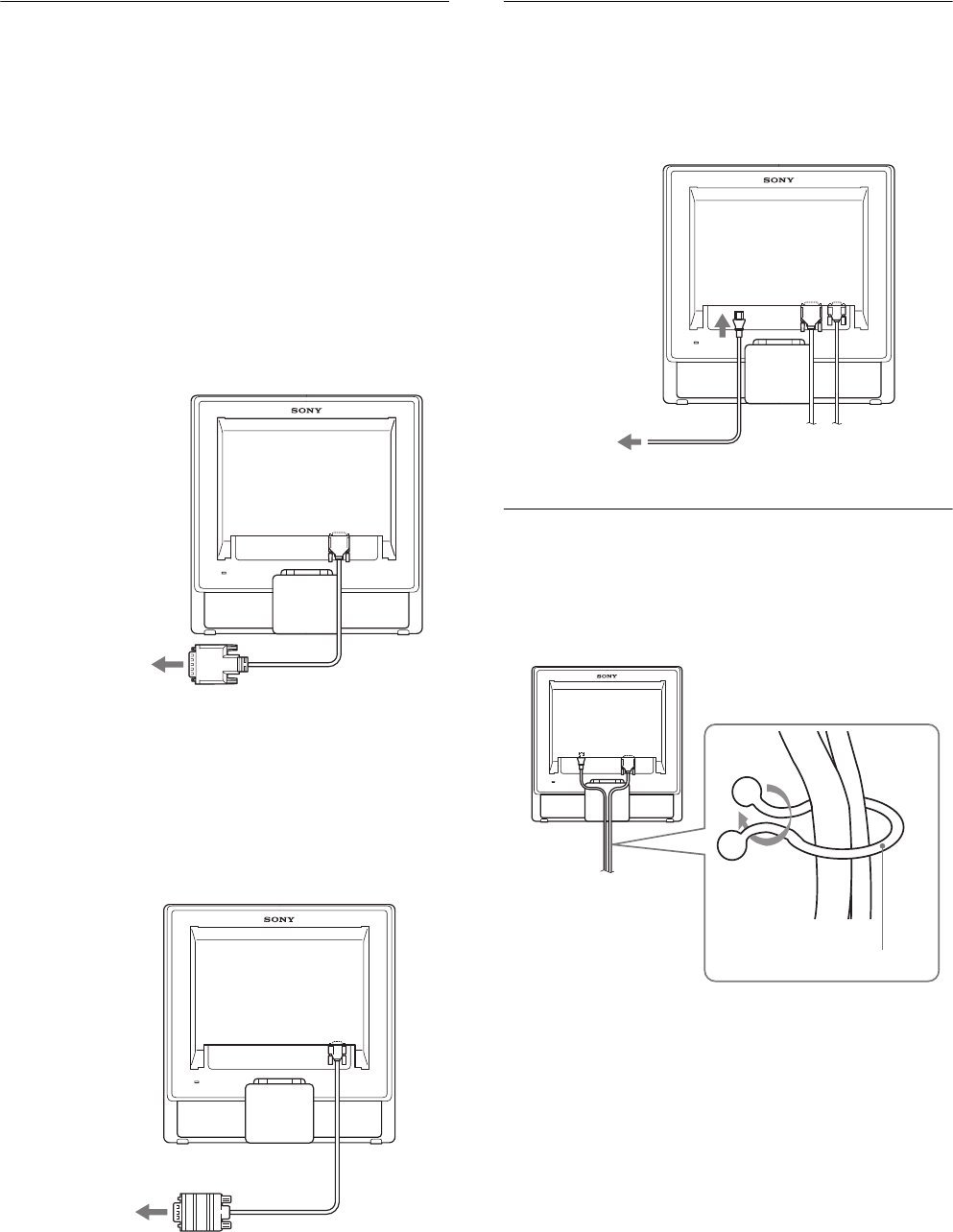 SONY

SONY

SONY

SONY