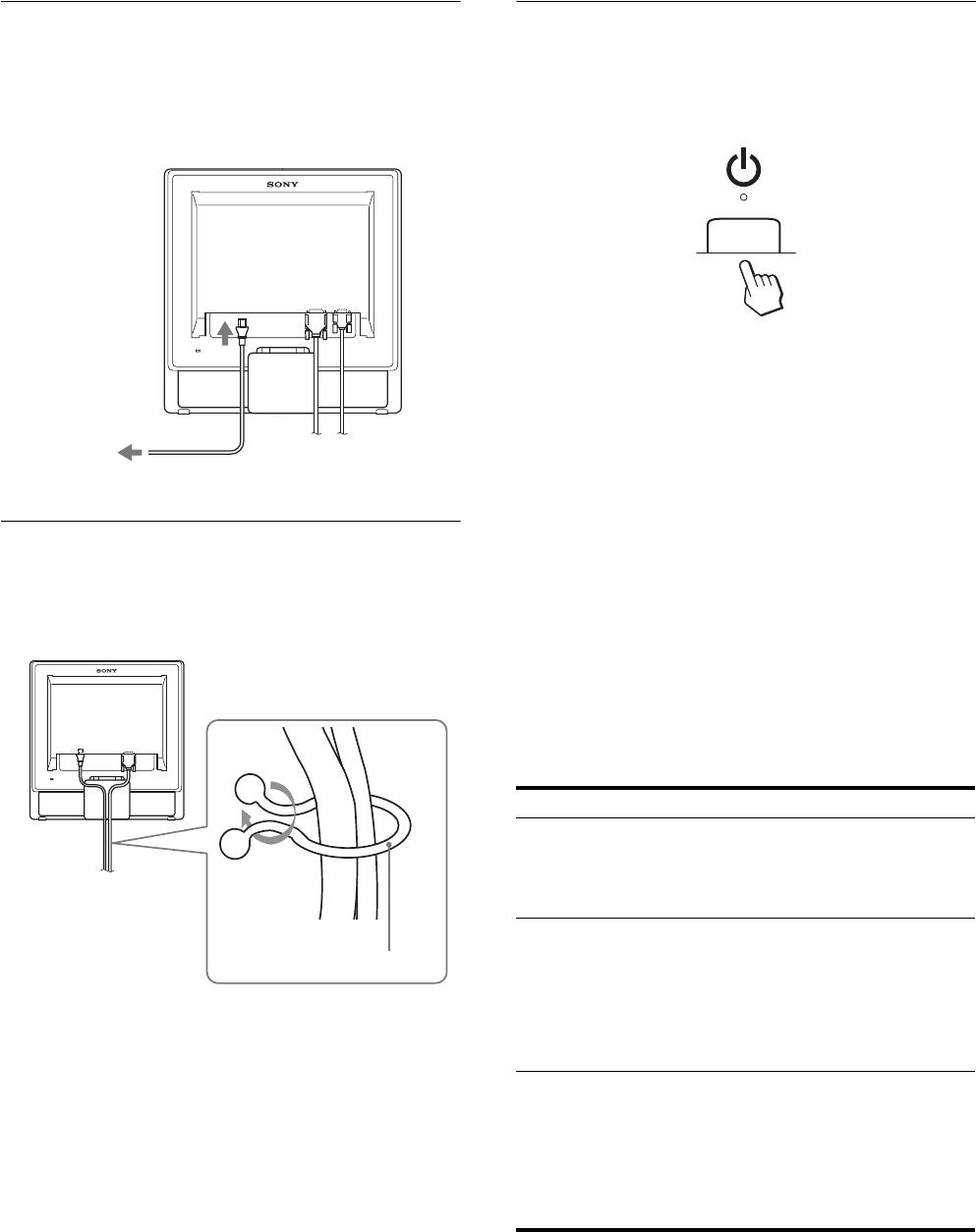 SONY

SONY