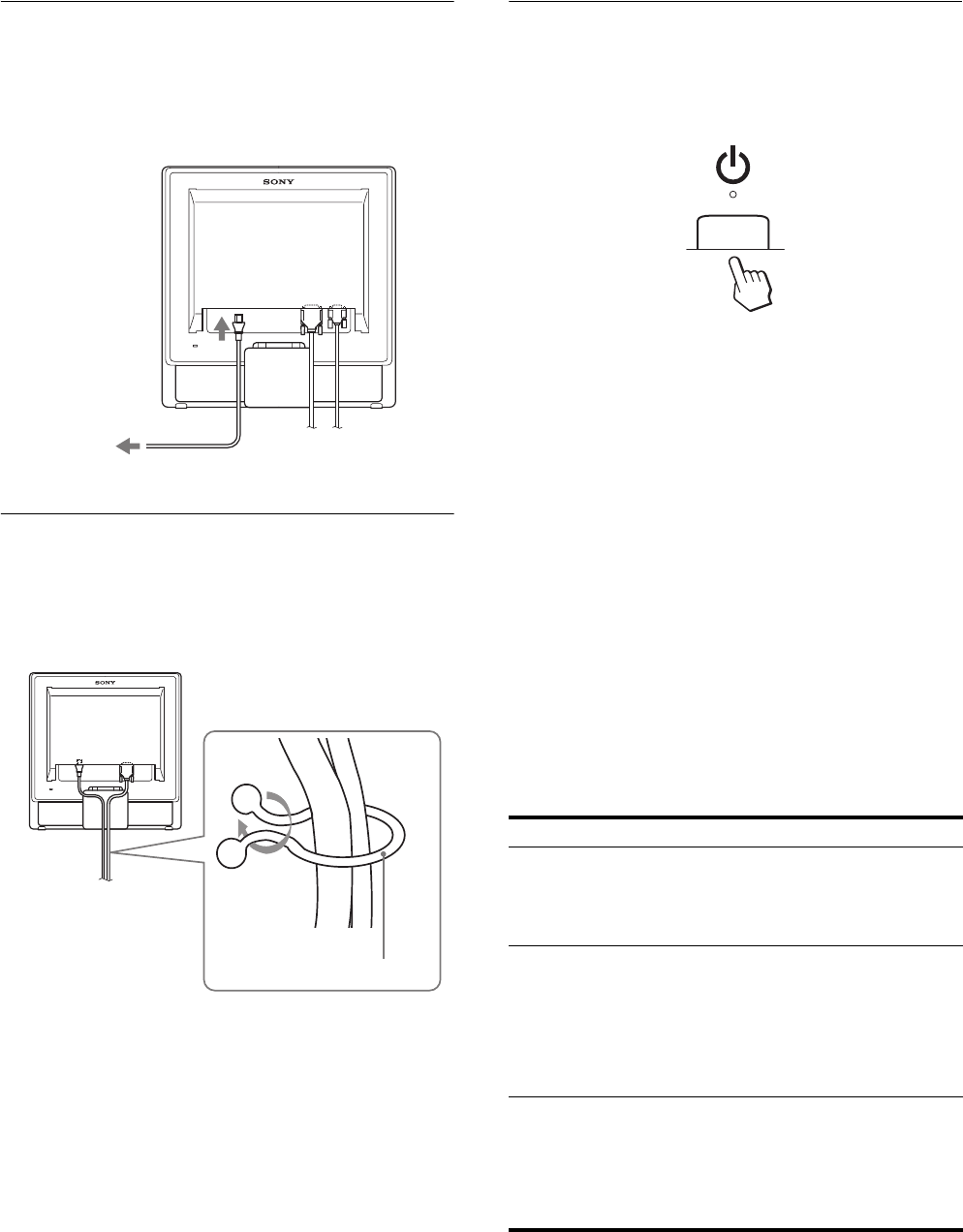 SONY

SONY