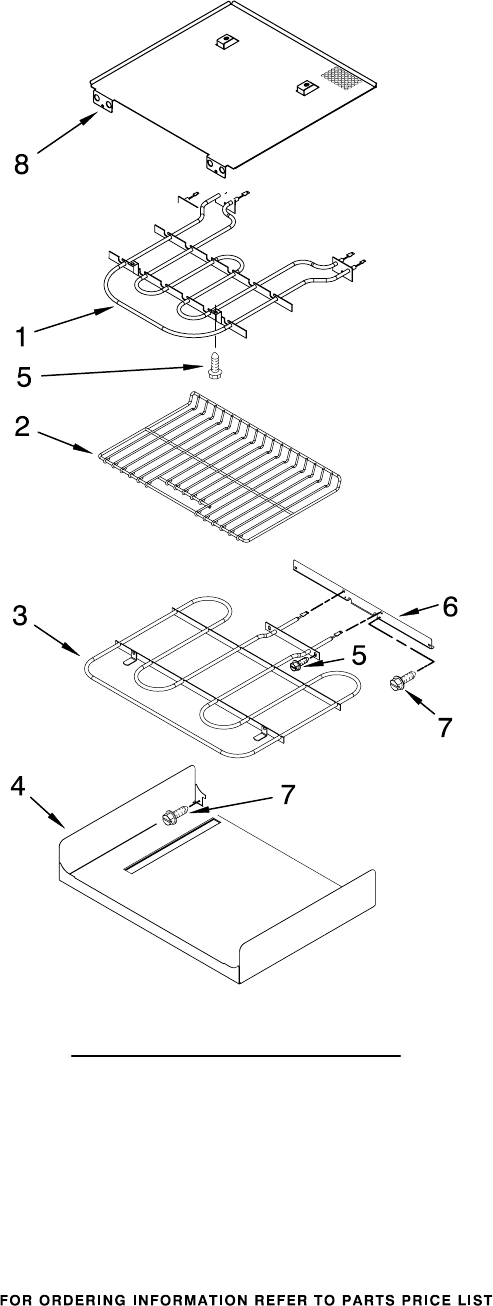 8

1

5

2

3

6

5

7

4

7

FOR ORDERING INFORMATION REFER TO PARTS PRICE LIST