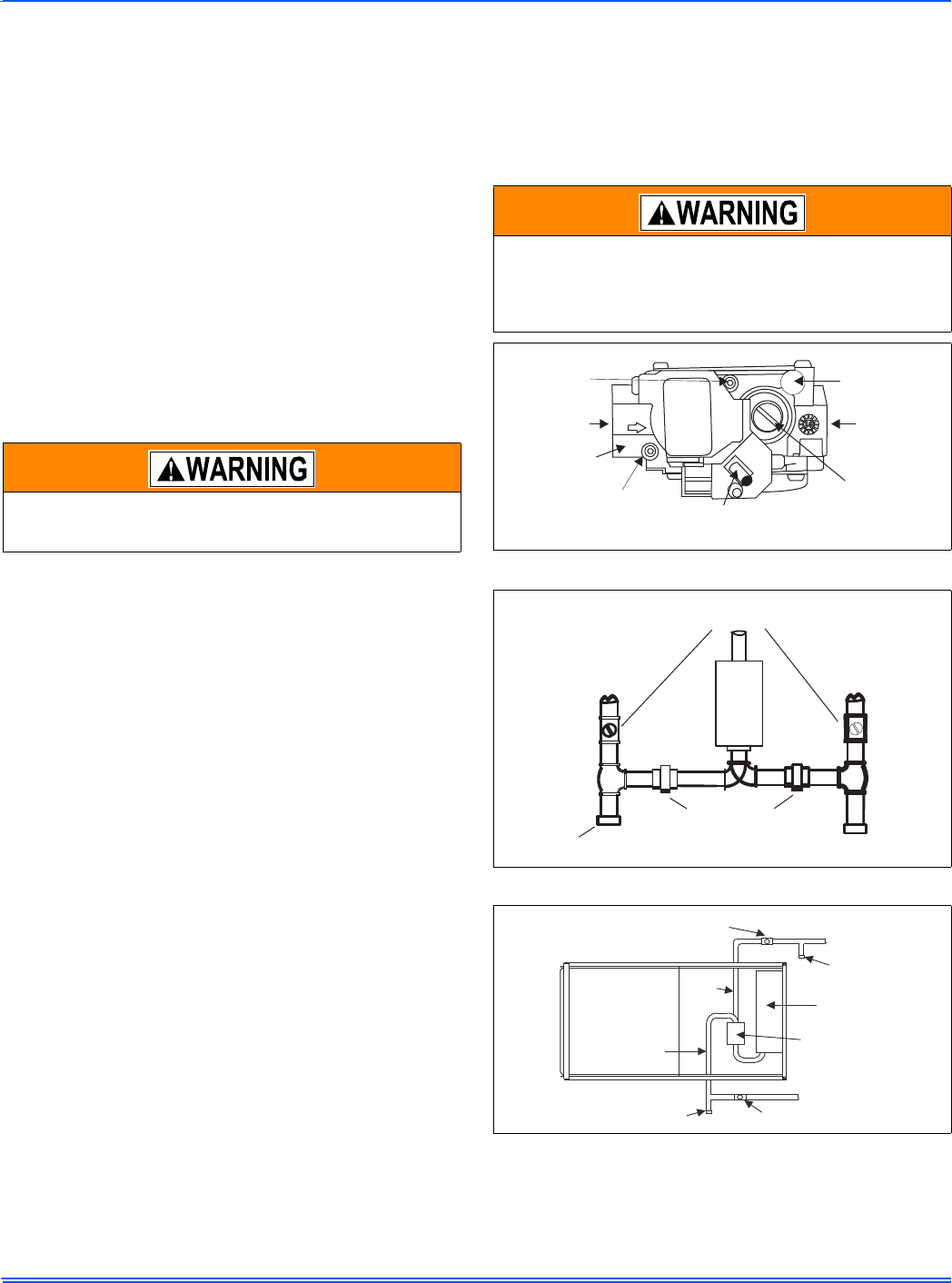 WARNING

WARNING