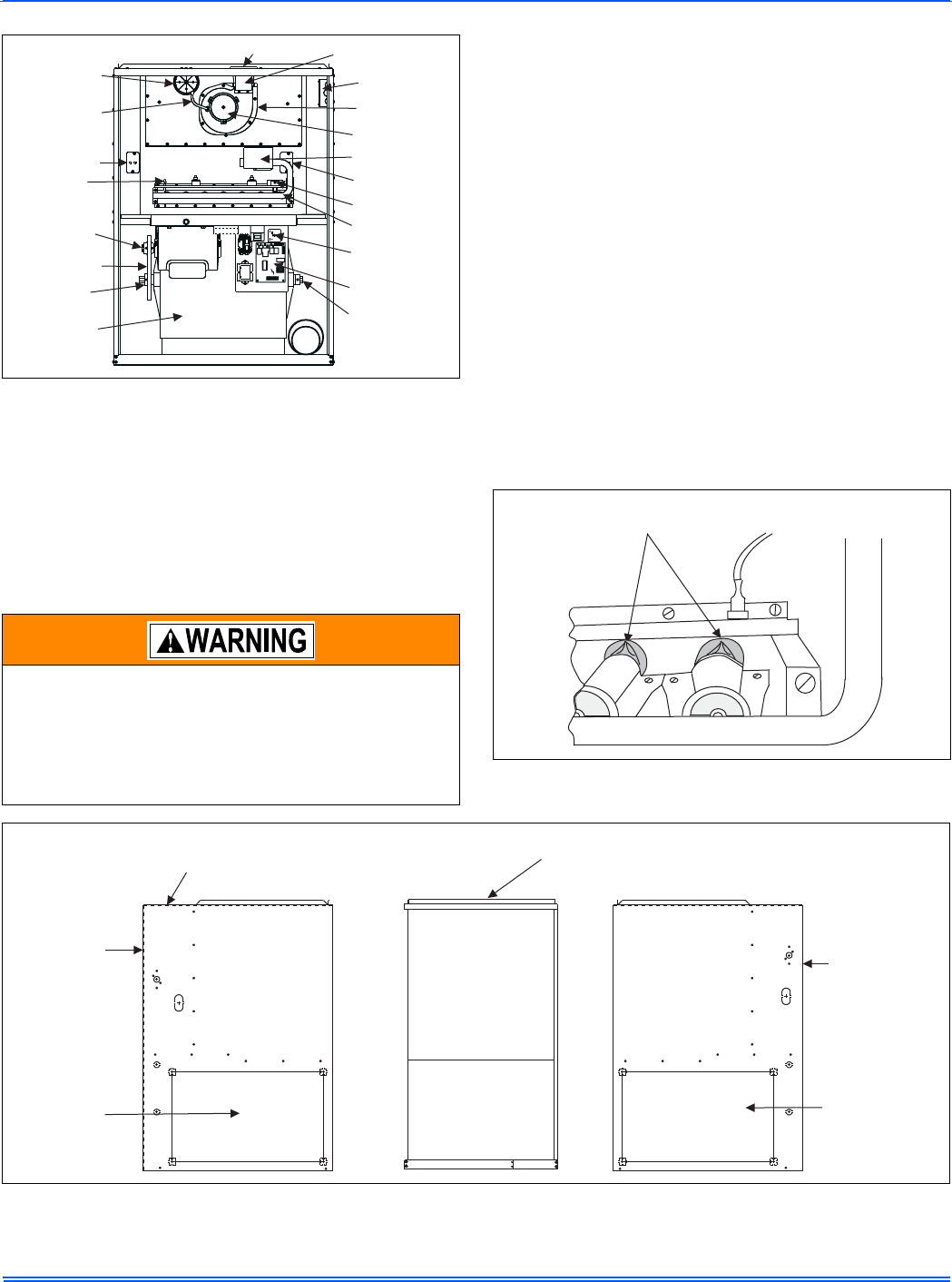 WARNING