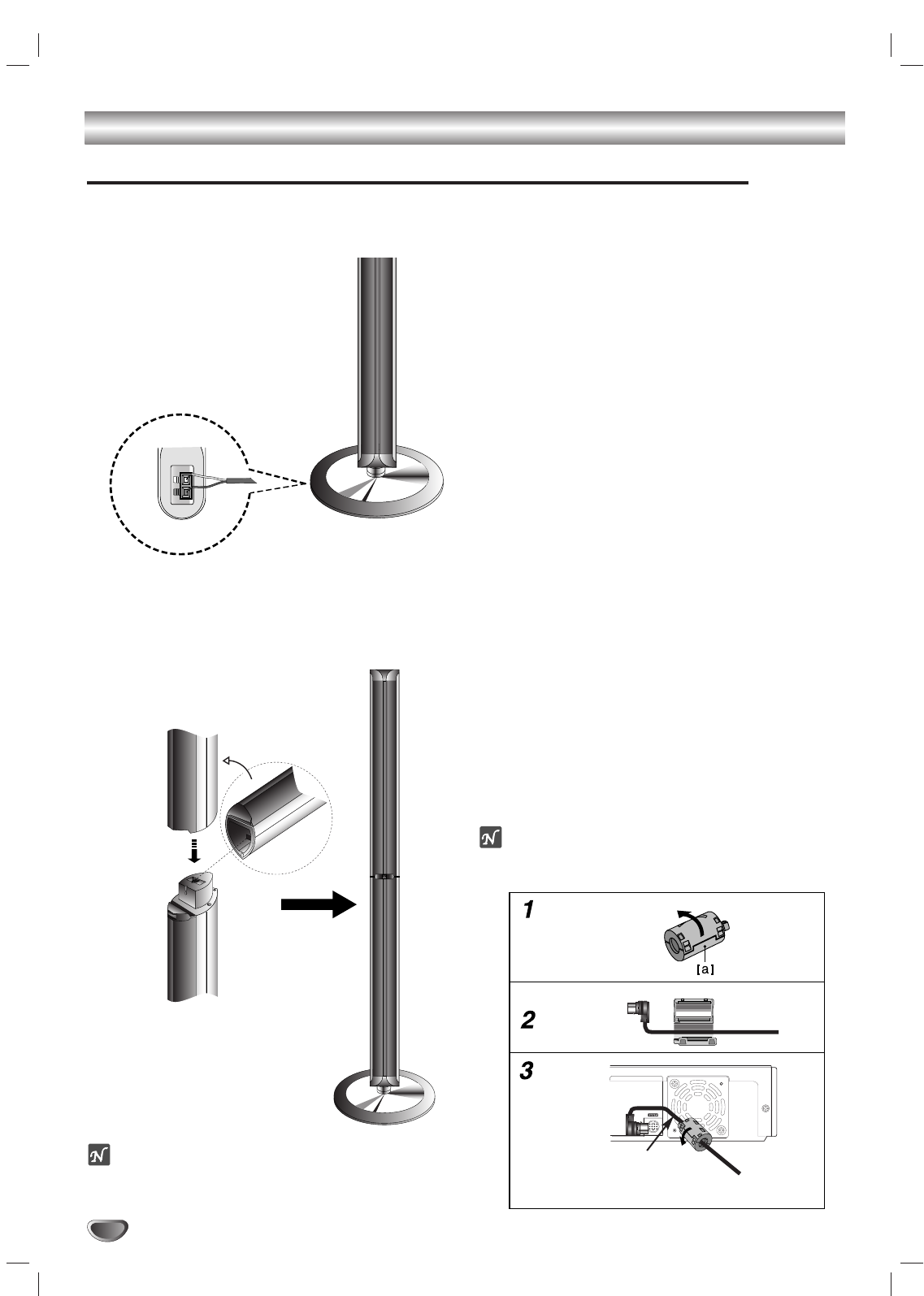 1

[a]

2

3