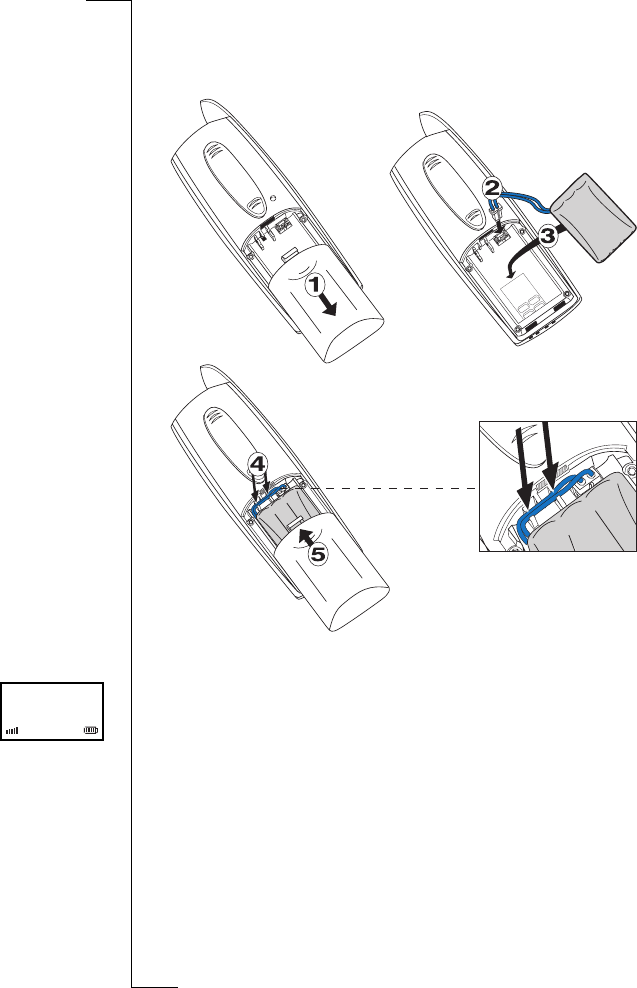 1

2

3

4

5