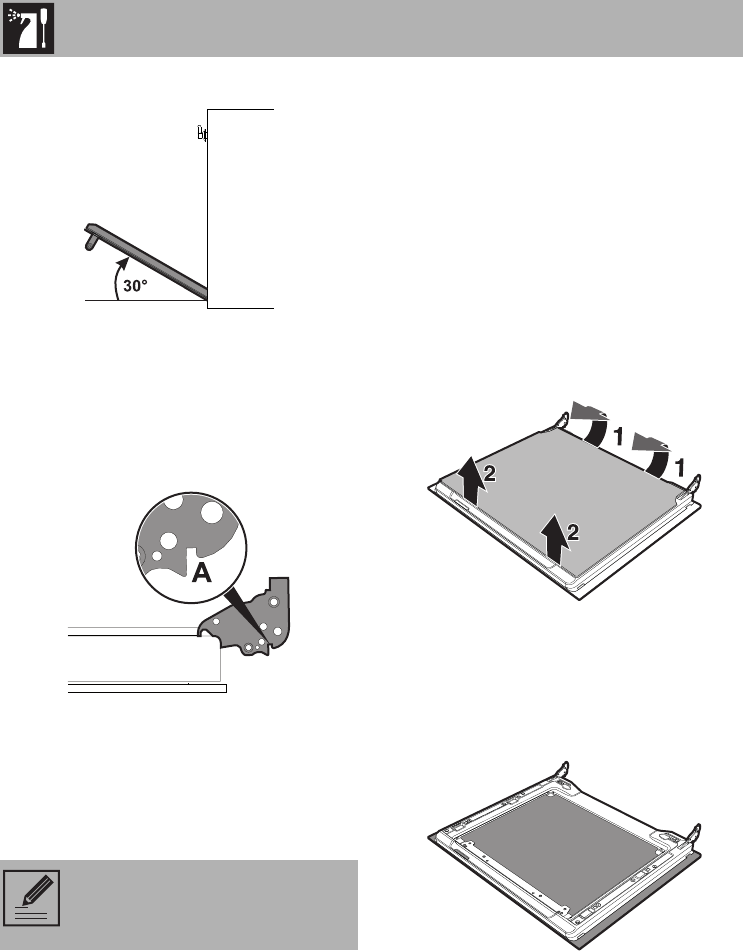 30°

A

1

1

2

2