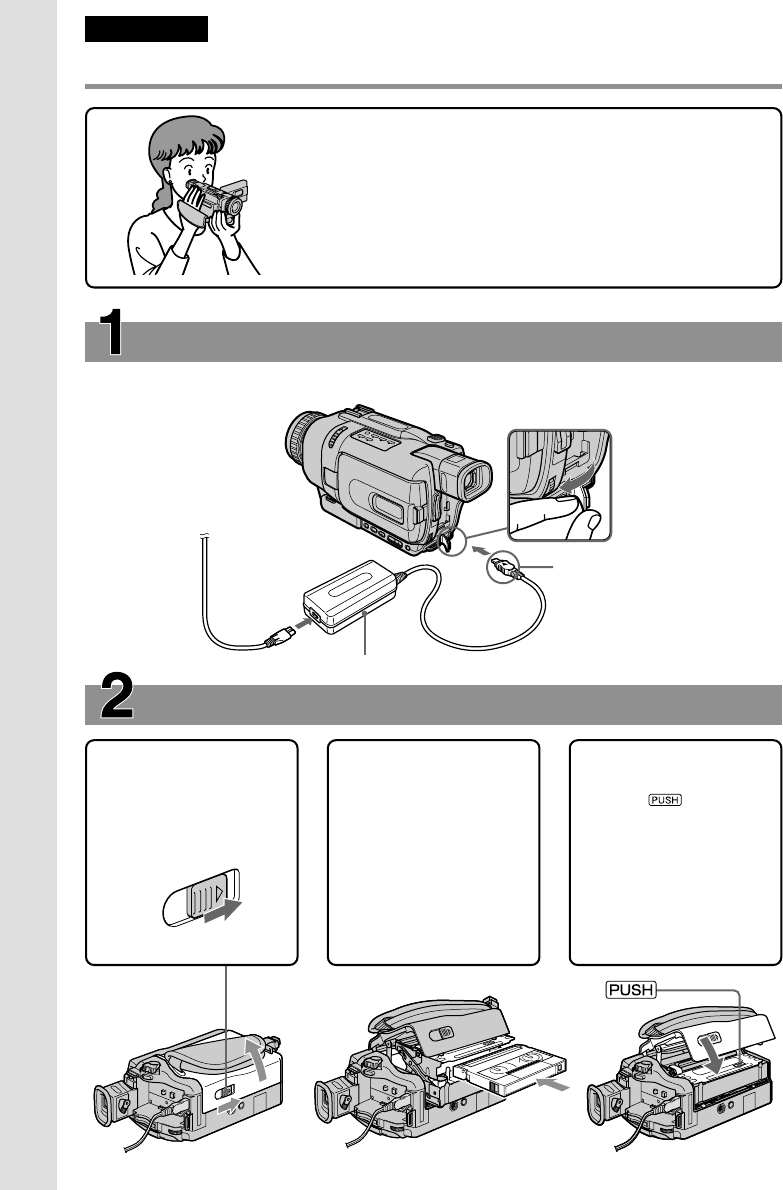 1

2

PUSH

PUSH