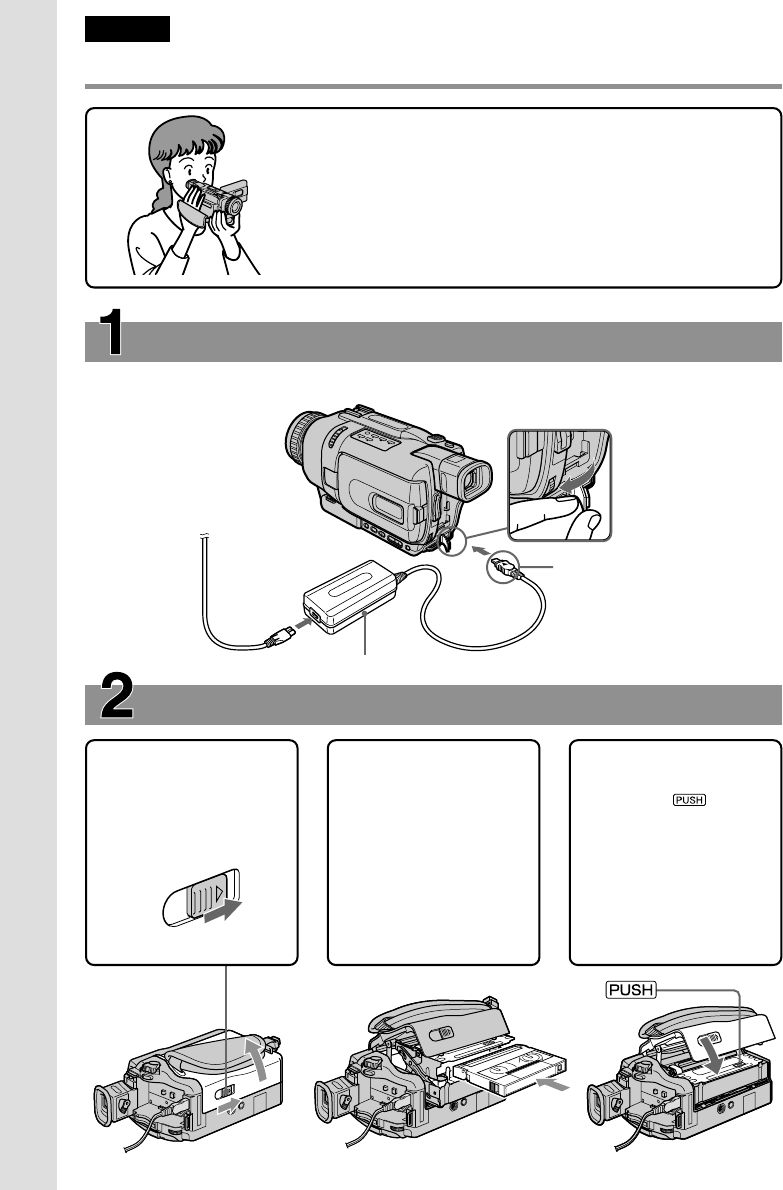 1

2

PUSH

PUSH