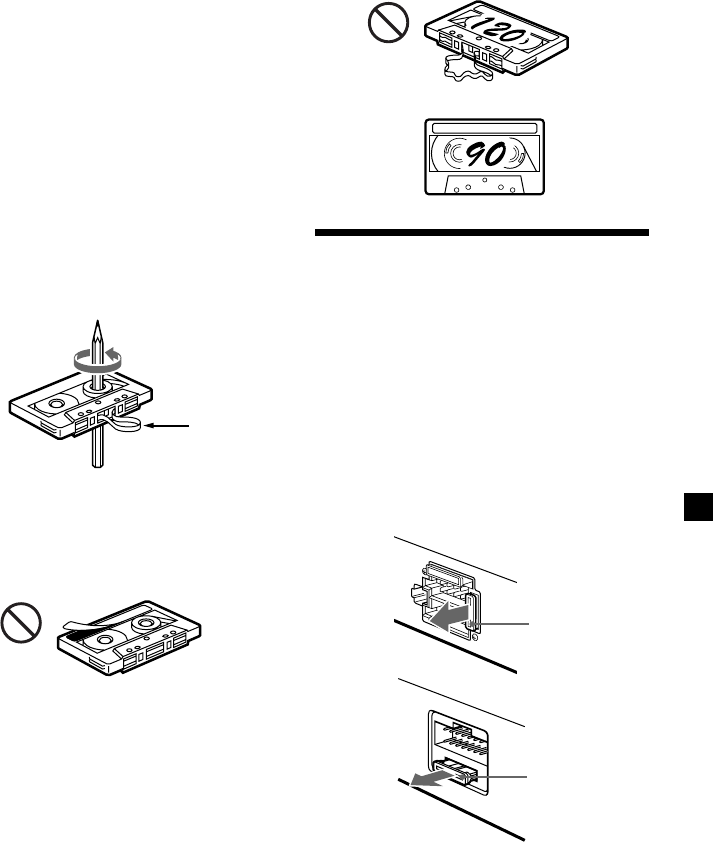 120

90