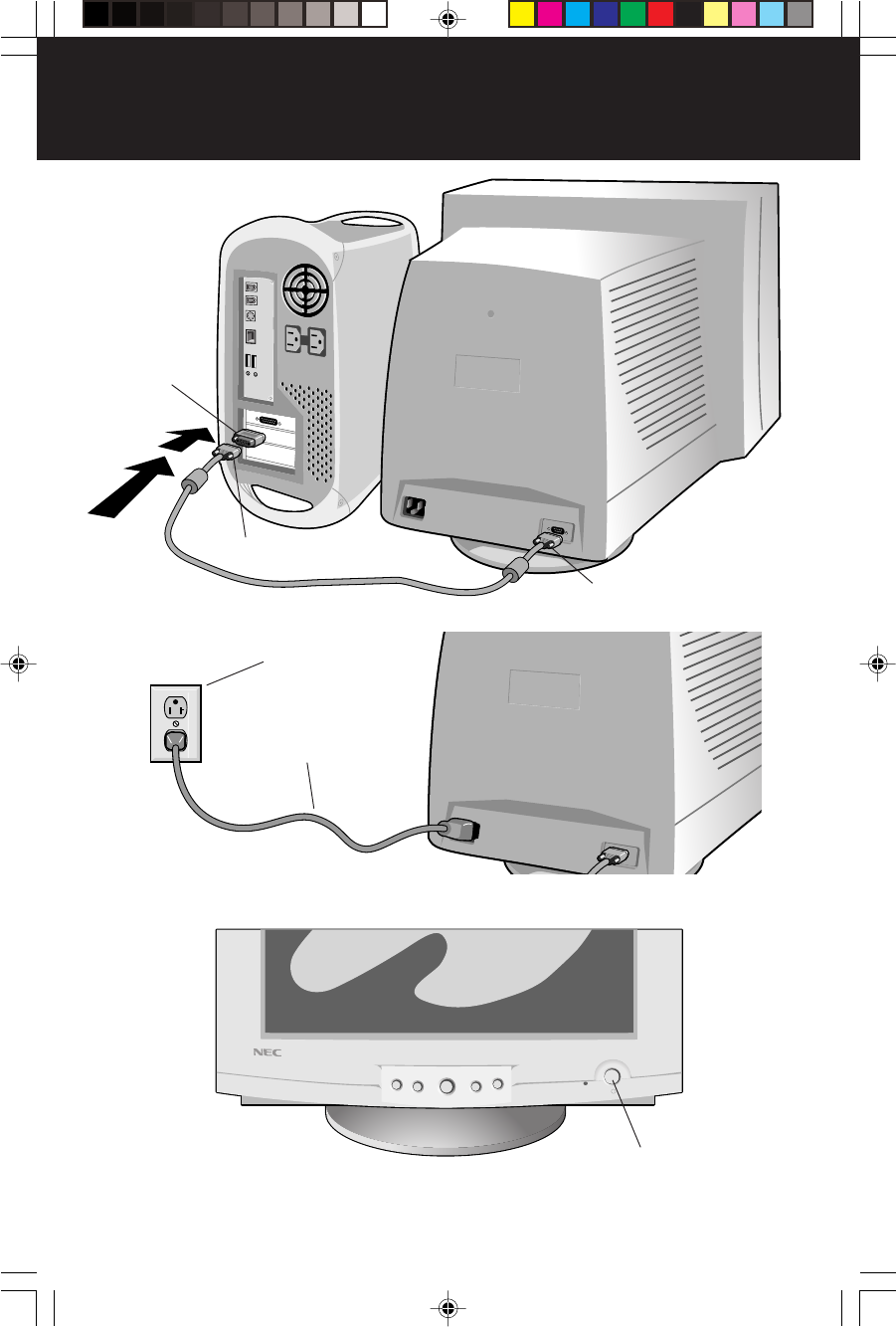 NEC