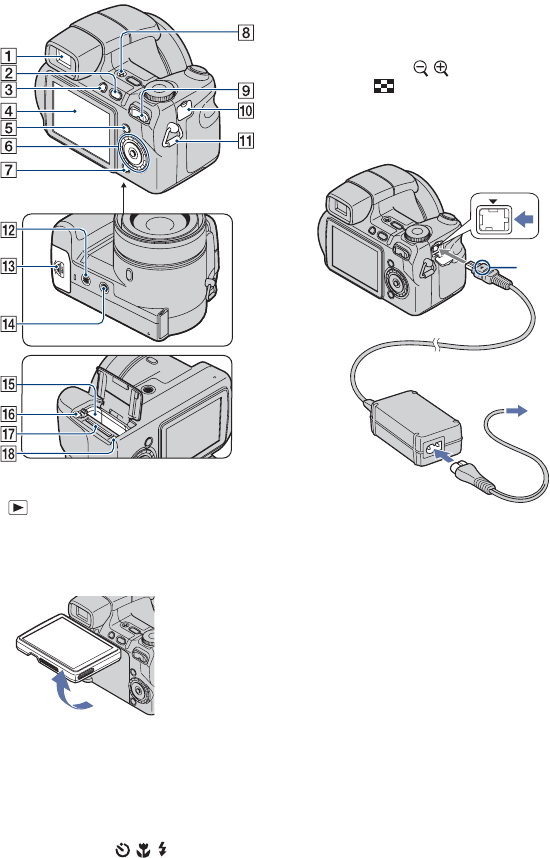 1
2
3
4
5
6
7
8
9
10
11
12
13
14
15
16
17
18