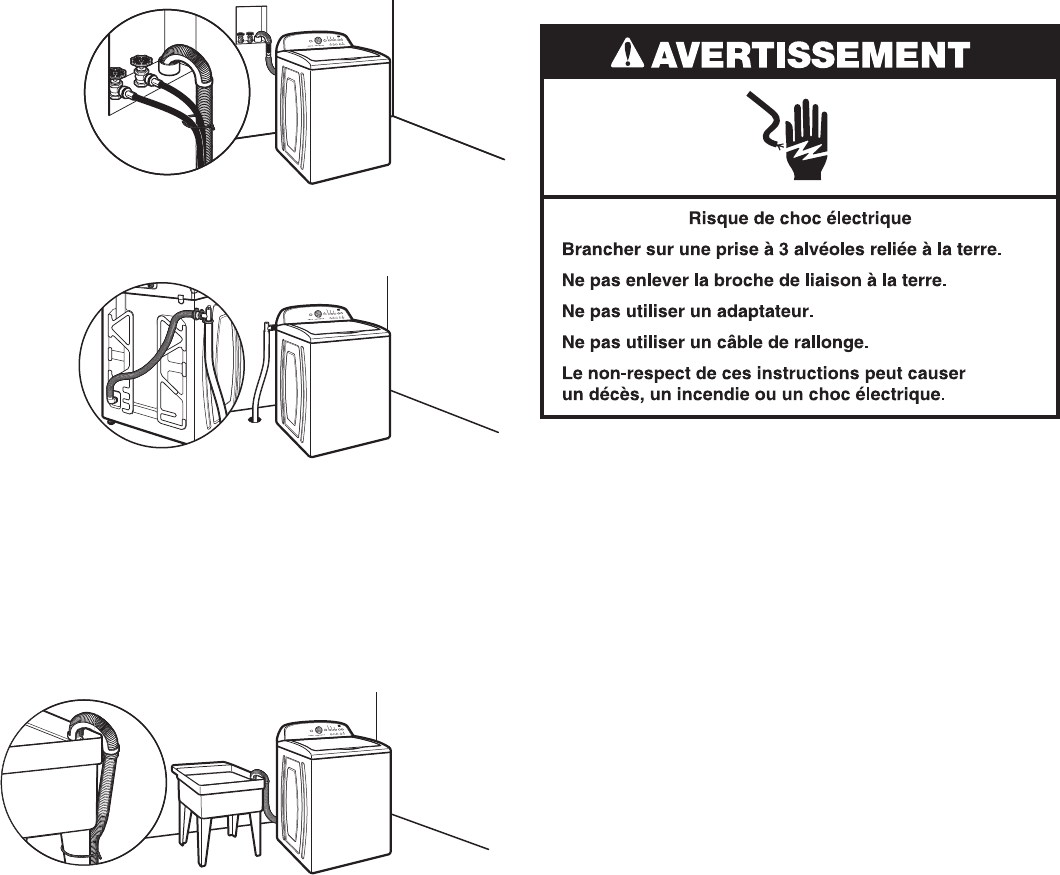 AVERTISSEMENT

Risque de choc électrique

Brancher sur une prise à 3 alvéoles reliée à la terre.

Ne pas enlever la broche de liaison à la terre.

Ne pas utiliser un adaptateur.

Ne pas utiliser un câble de rallonge.

Le non-respect de ces instructions peut causer un décès, un incendie ou un choc électrique.