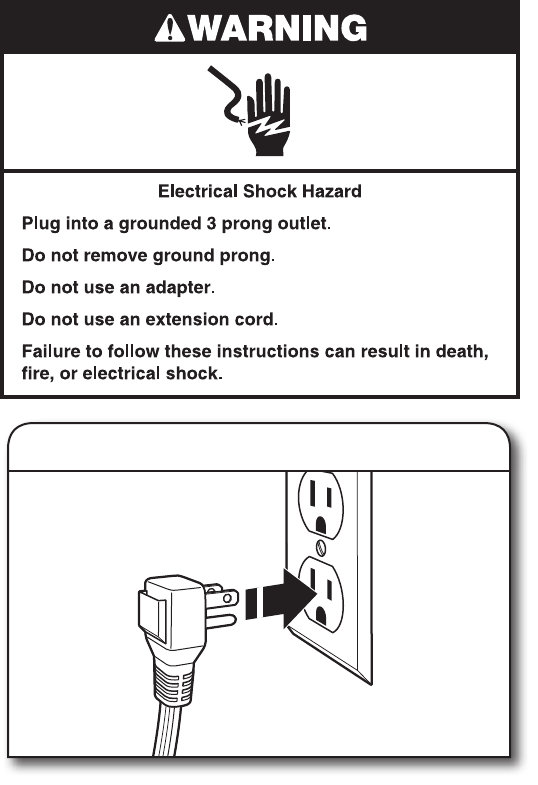 WARNING

Electrical Shock Hazard

Plug into a grounded 3 prong outlet.

Do not remove ground prong.

Do not use an adapter.

Do not use an extension cord.

Failure to follow these instructions can result in death, fire, or electrical shock.