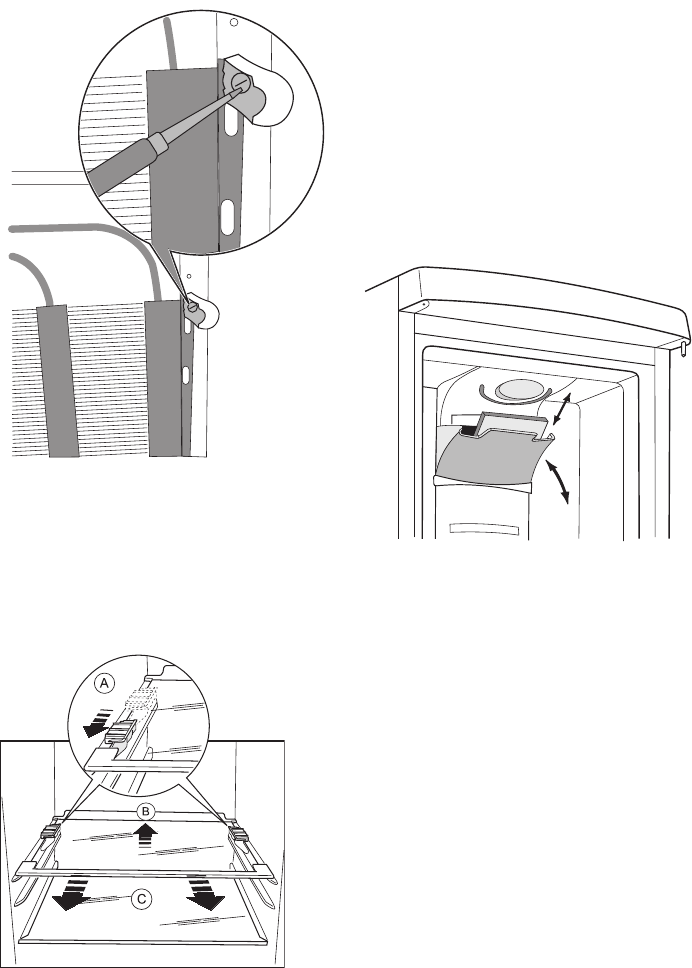 A

B

C