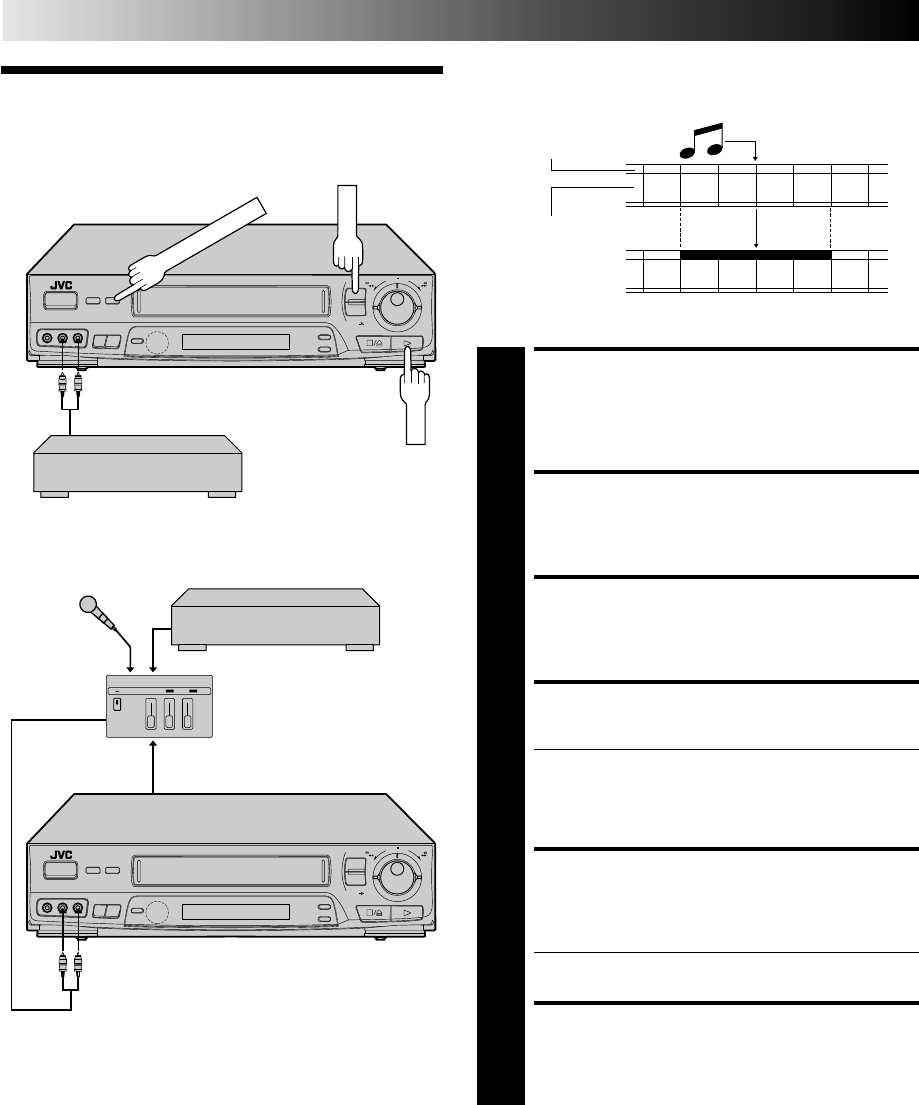 JVC

JVC