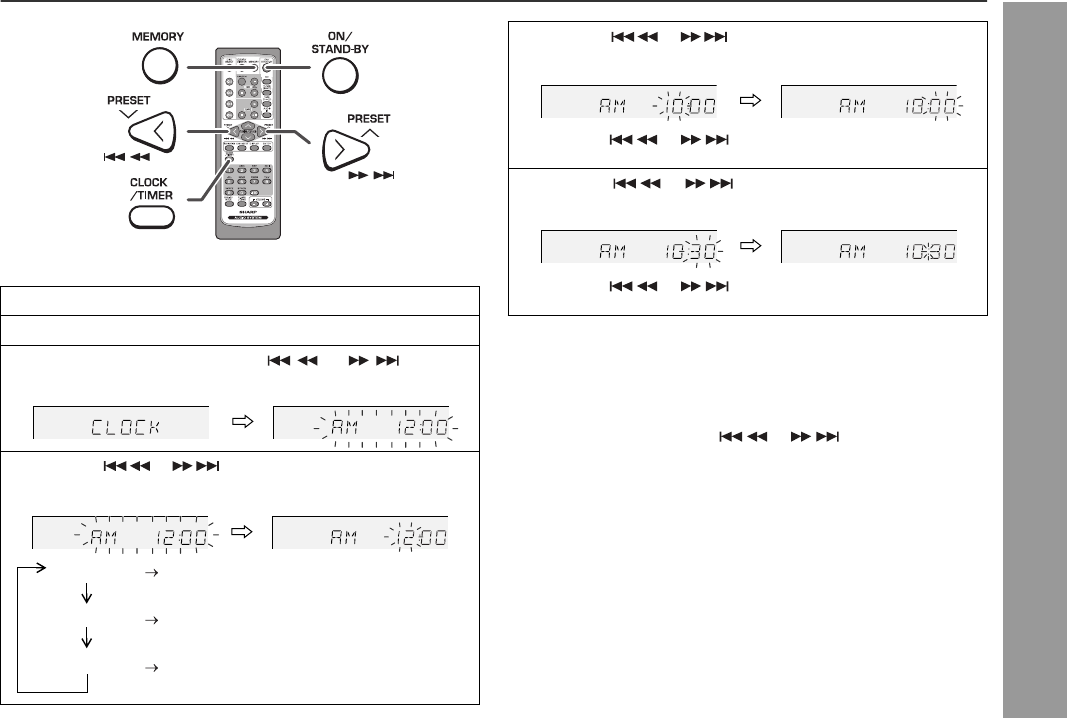 MEMORY

ON/ STAND-BY

PRESET

PRESET

CLOCK /TIMER

SHARP

CLOCK

AM 12:00

AM 12:00

AM 12:00

AM 10:00

AM 10:00

AM 10:30

AM 10:30