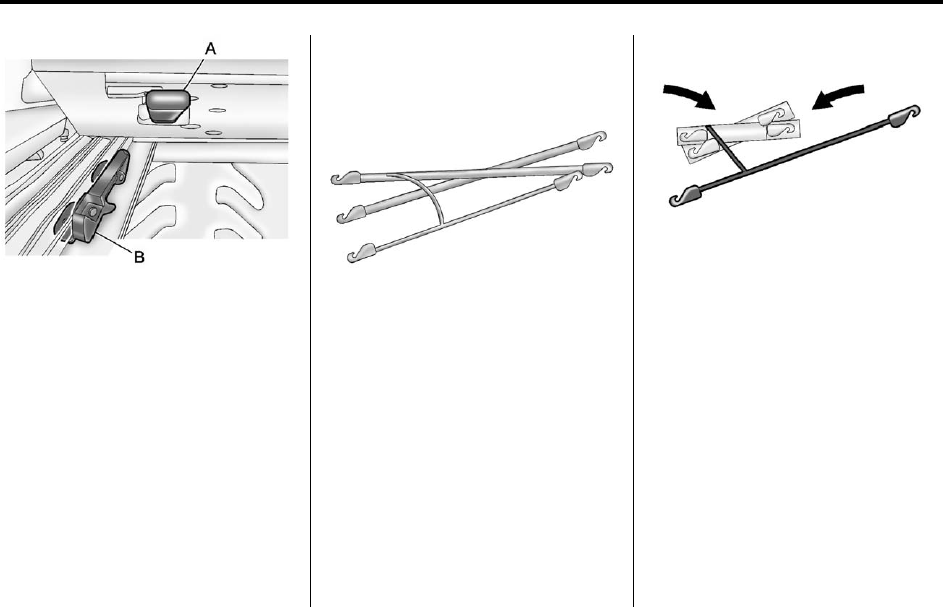 A

B