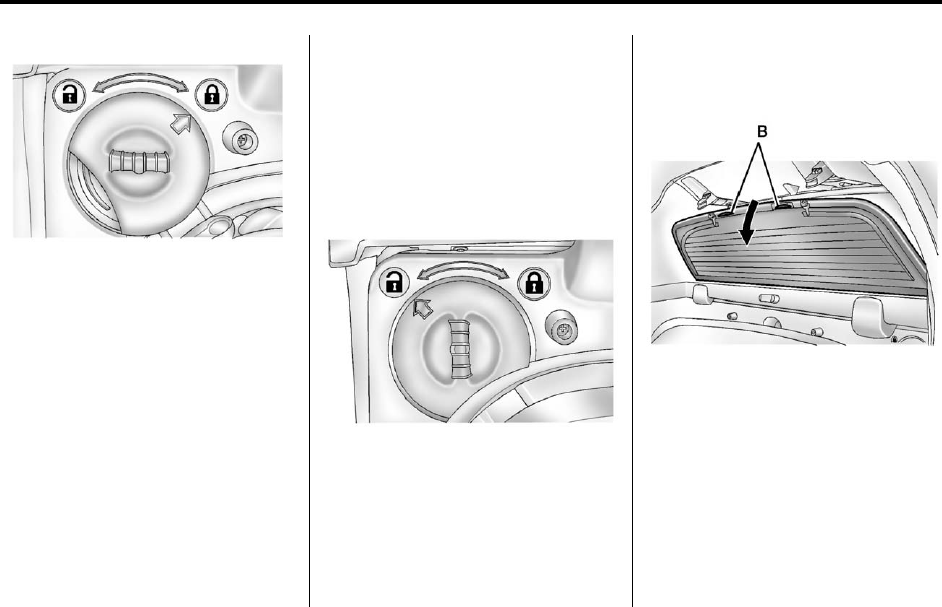 B