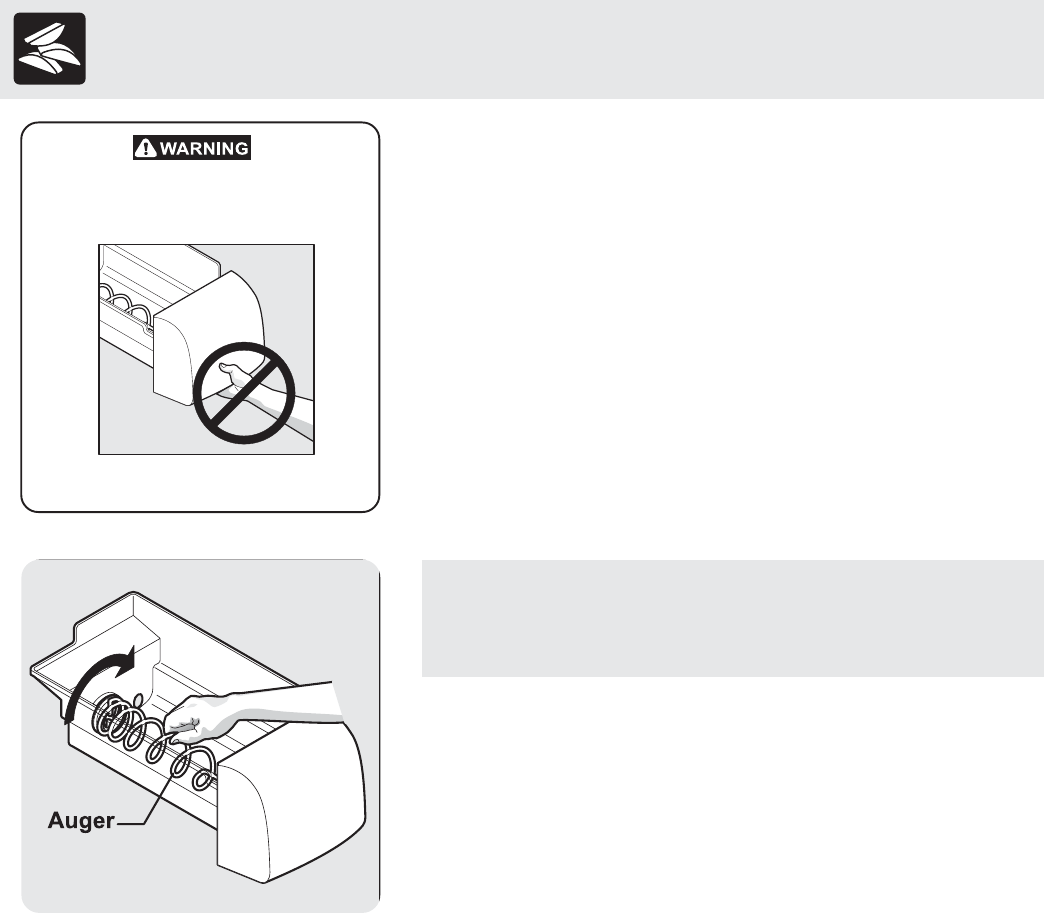 WARNING

Auger