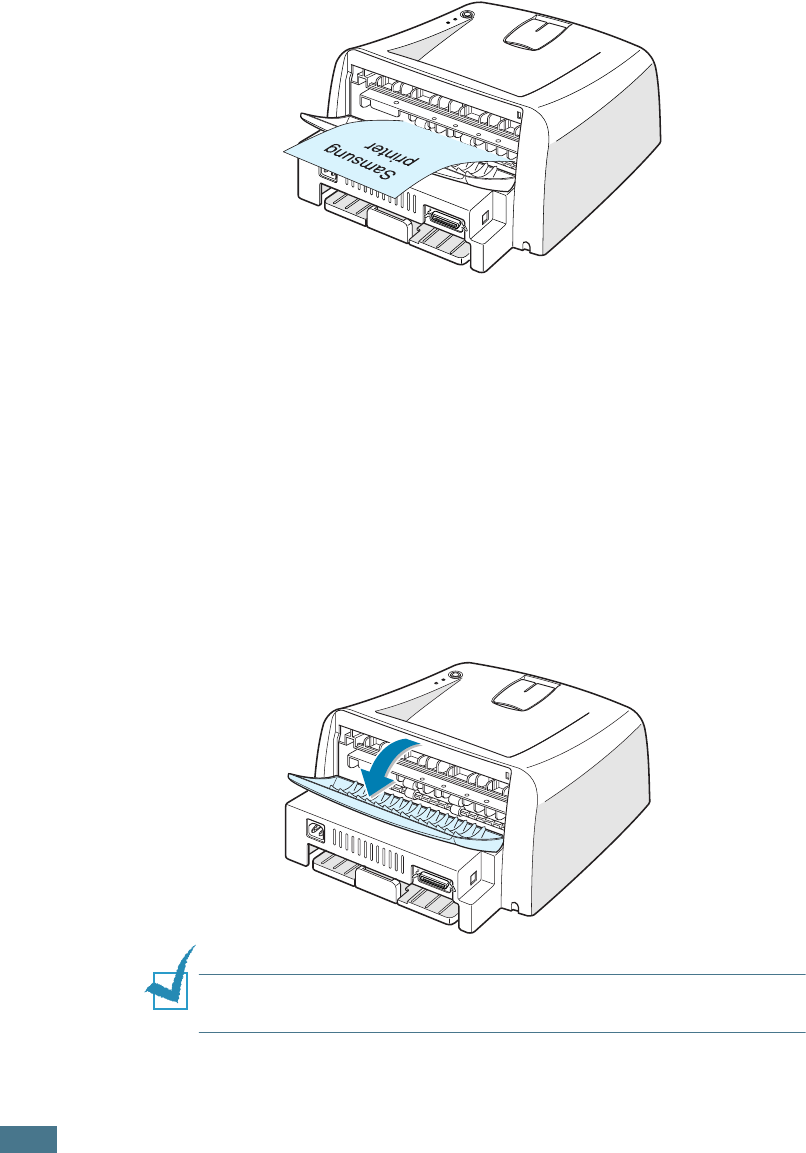 Samsung printer