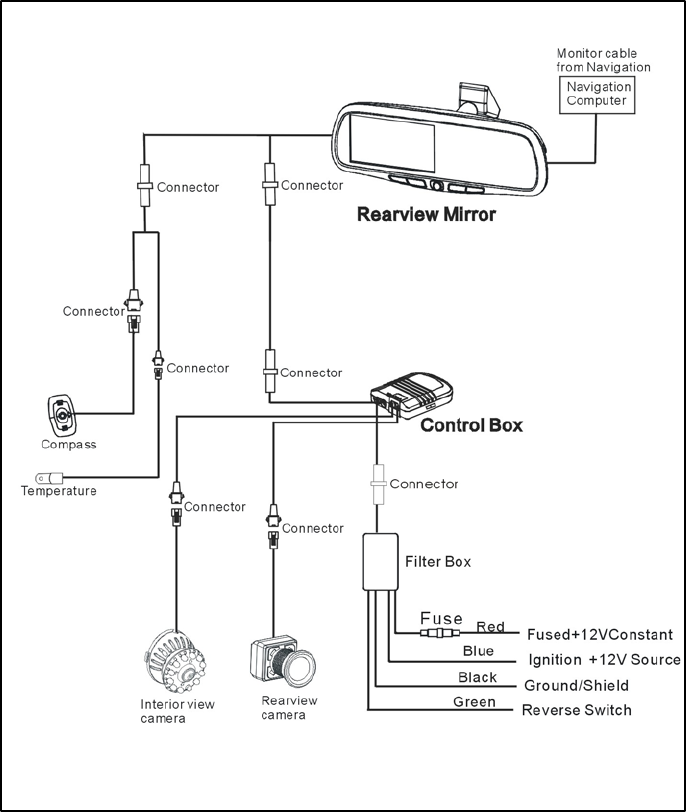 Monitor cable from Navigation

Navigation Computer

Connector

Connector

Rearview Mirror

Connector

Connector

Connector

Compass

Temperature

Control Box

Connector

Connector

Connector

Filter Box

Fuse

Red

Fused+12VConstant

Blue

Ignition +12V Source

Black

Ground/Shield

Green

Reverse Switch

Interior view camera

Rearview camera