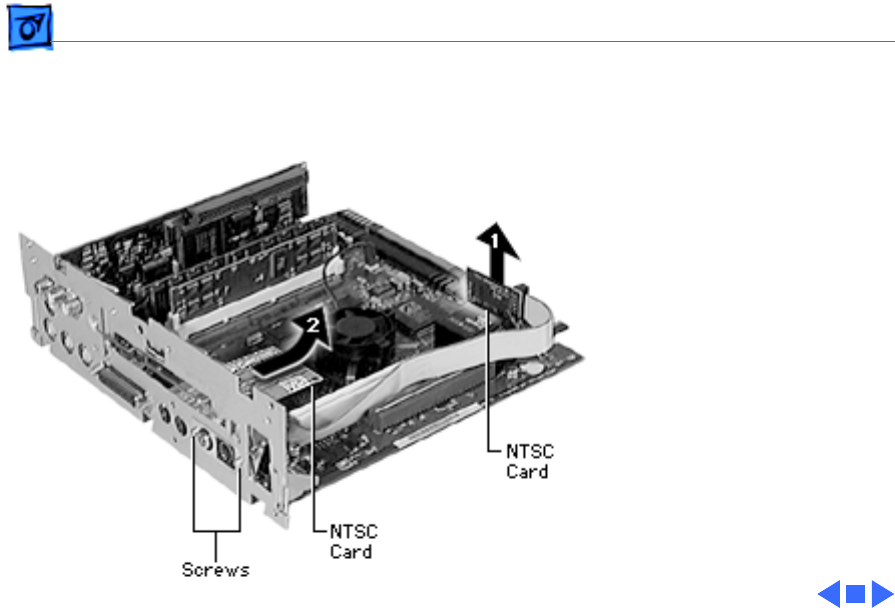 1

2

NTSC Card

NTSC Card

Screws