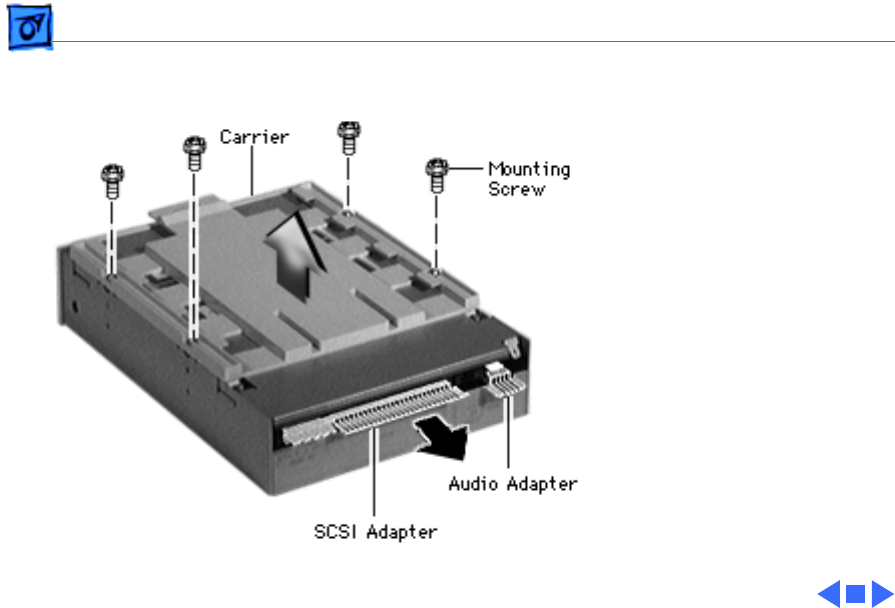 Carrier

Mounting Screw

Audio Adapter

SCSI Adapter