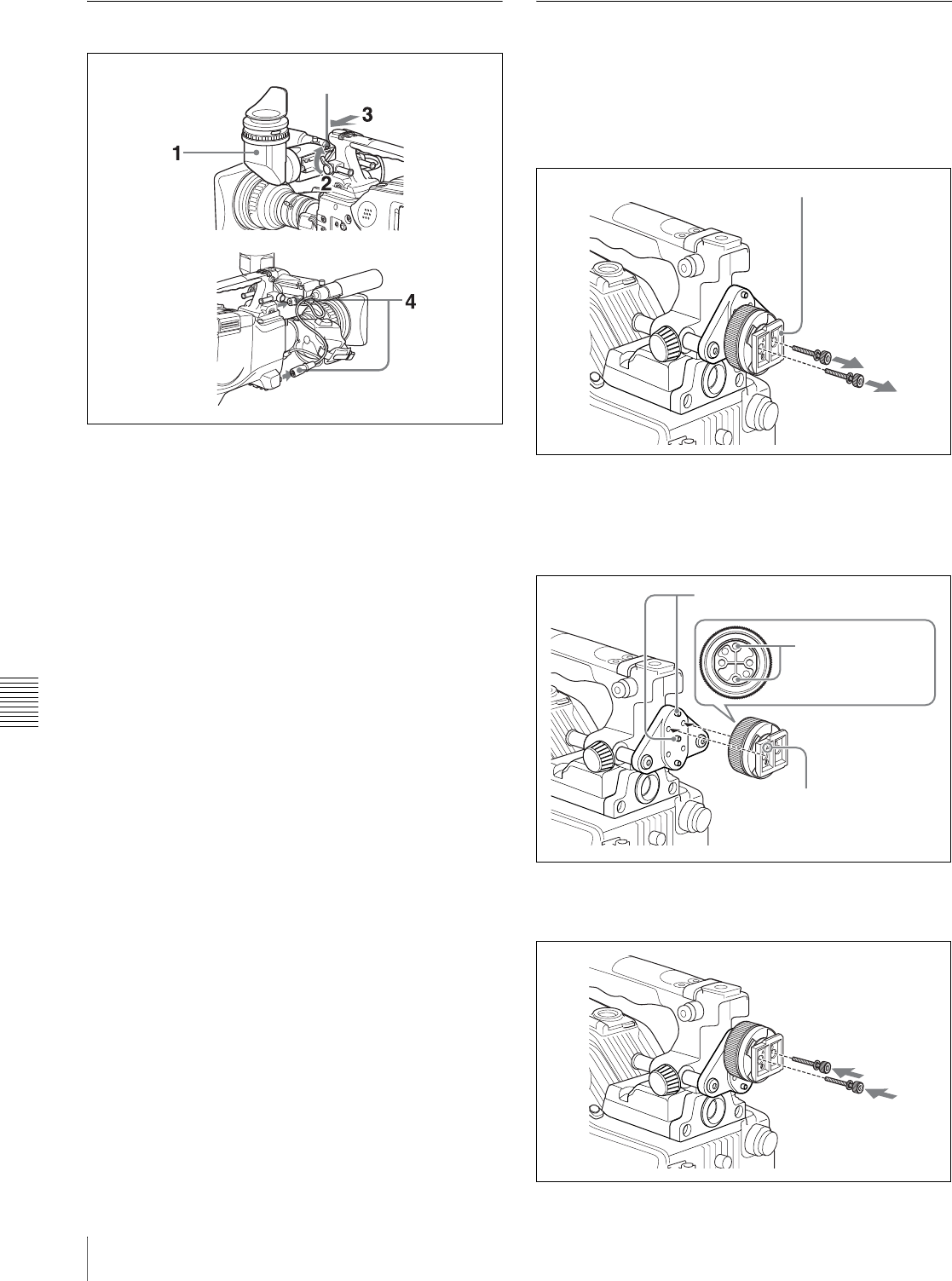 3

1

2

4