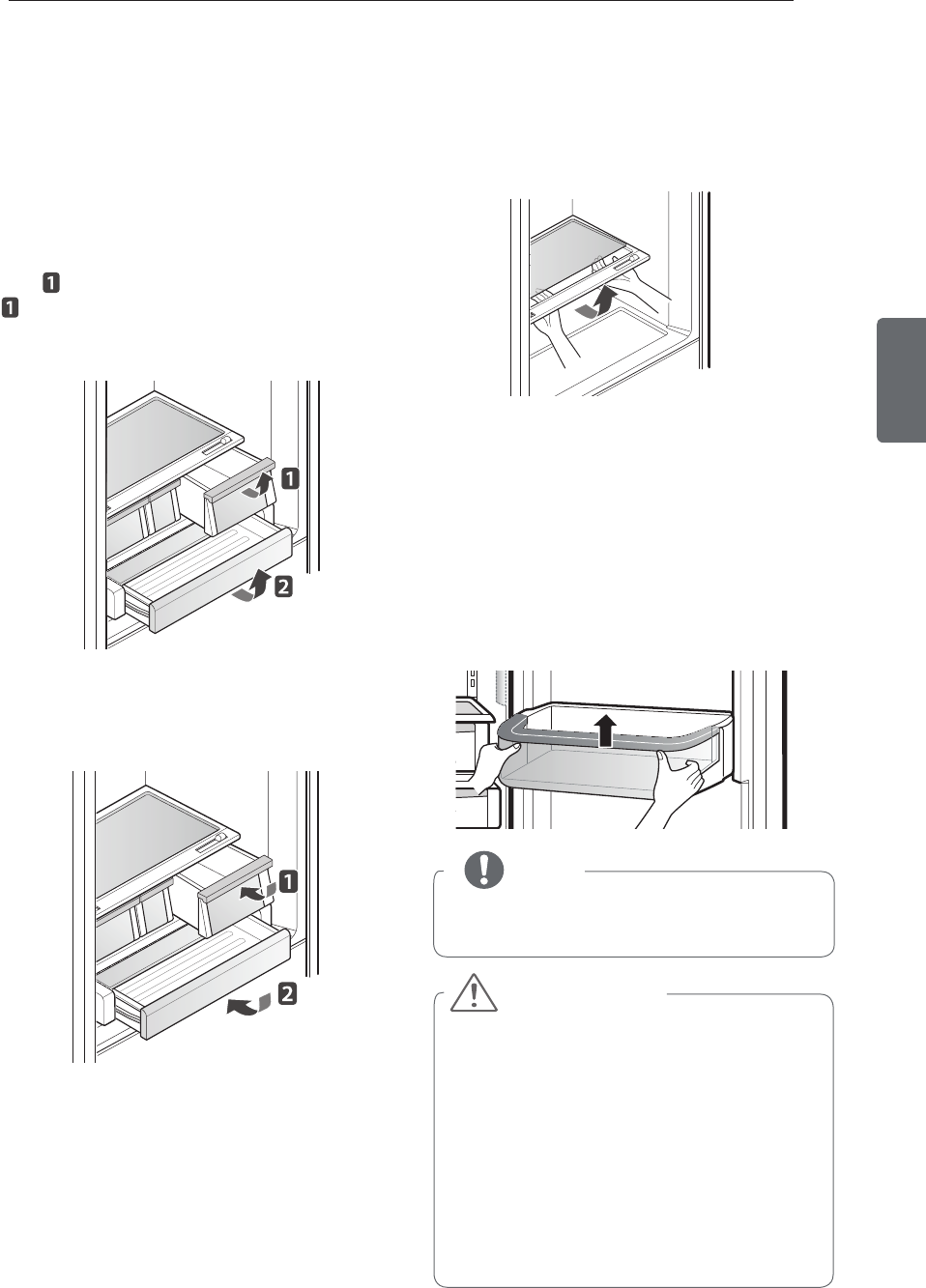 1

1

1

2

1

2