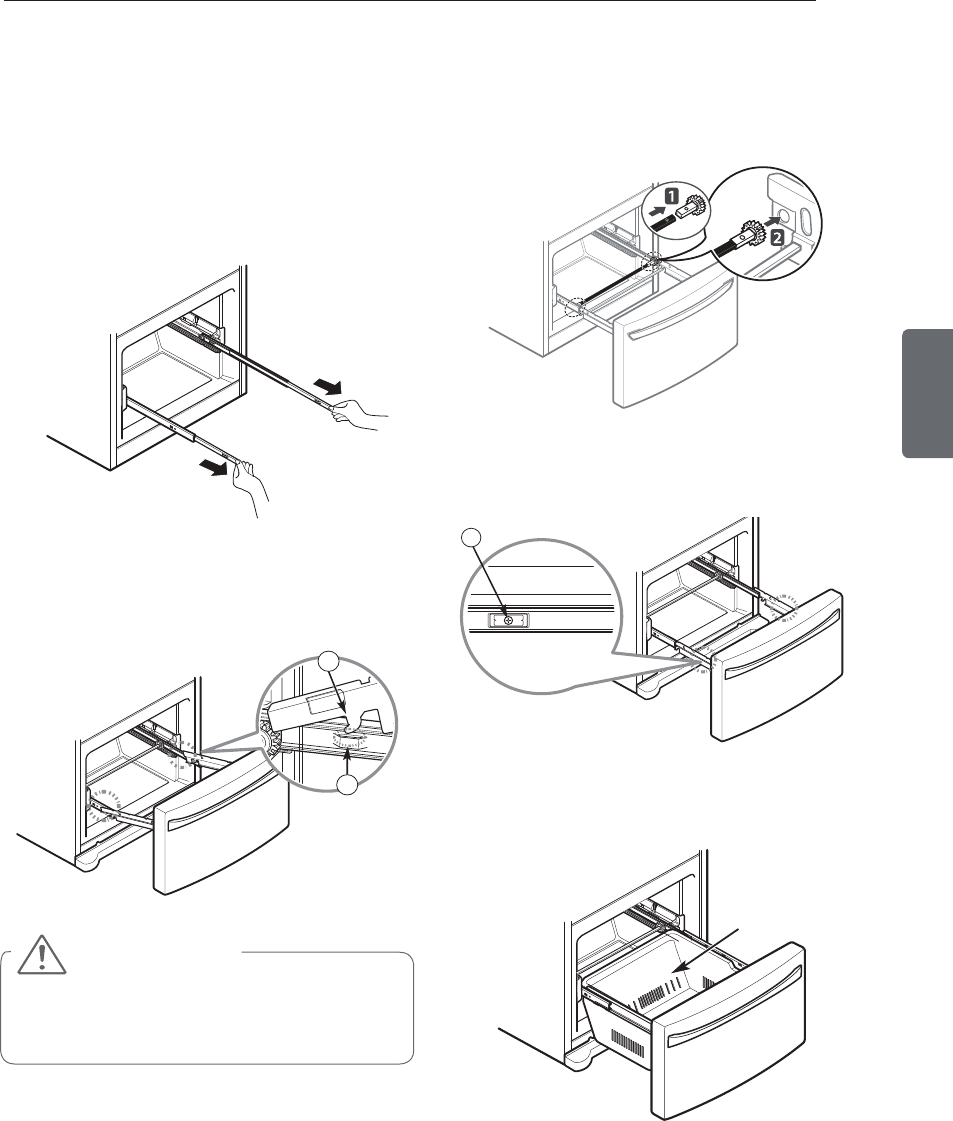 1

2